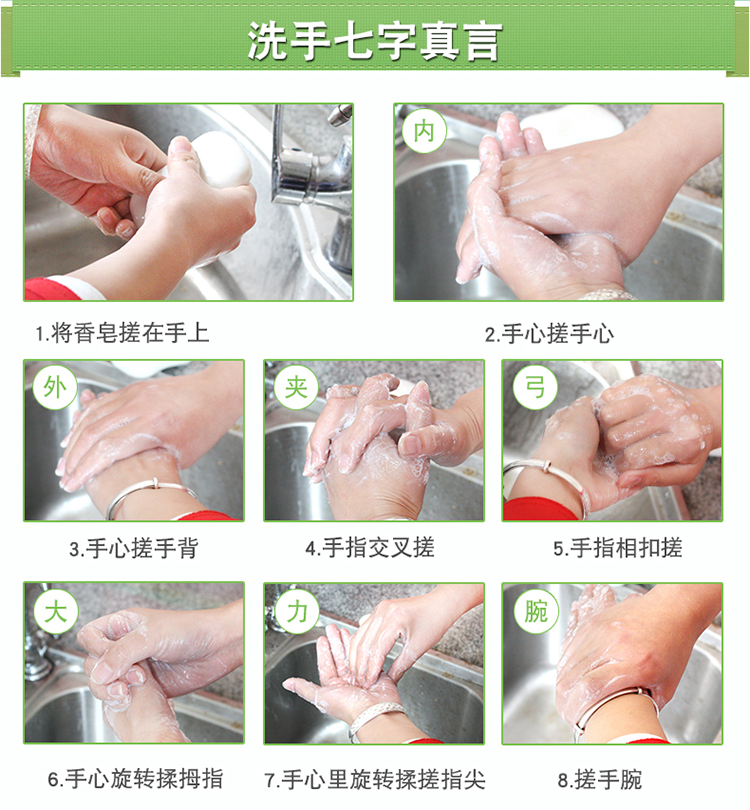 洗手七字真言

1.将香皂搓在手上

内

2.手心搓手心

外

3.手心搓手背

夹

4.手指交叉搓

弓

5.手指相扣搓

大

6.手心旋转揉拇指

力

7.手心里旋转揉搓指尖

腕

8.搓手腕