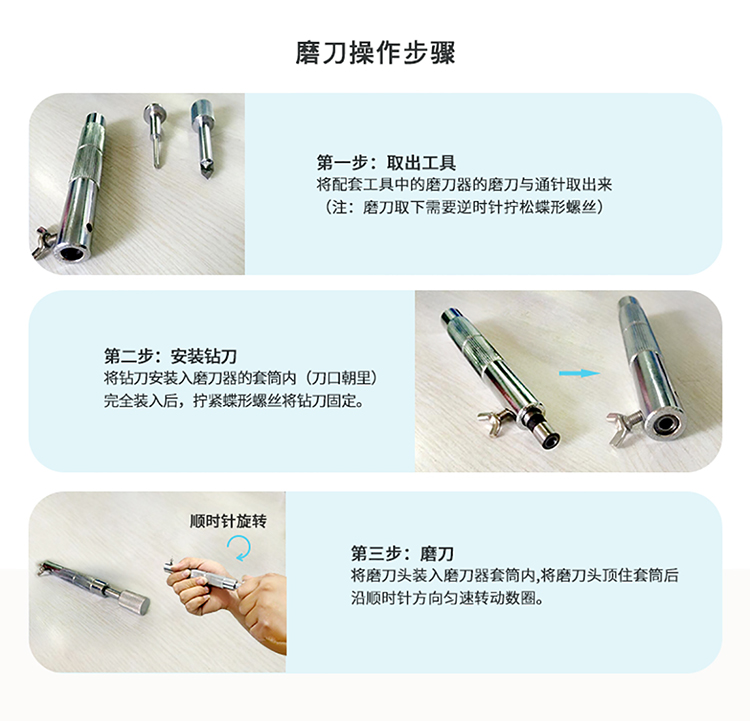 磨刀操作步骤

第一步：取出工具
将配套工具中的磨刀器的磨刀与通针取出来
（注：磨刀取下需要逆时针拧松蝶形螺丝）

第二步：安装钻刀
将钻刀安装入磨刀器的套筒内（刀口朝里）
完全装入后，拧紧蝶形螺丝将钻刀固定。

顺时针旋转

第三步：磨刀
将磨刀头装入磨刀器套筒内,将磨刀头顶住套筒后
沿顺时针方向匀速转动数圈。