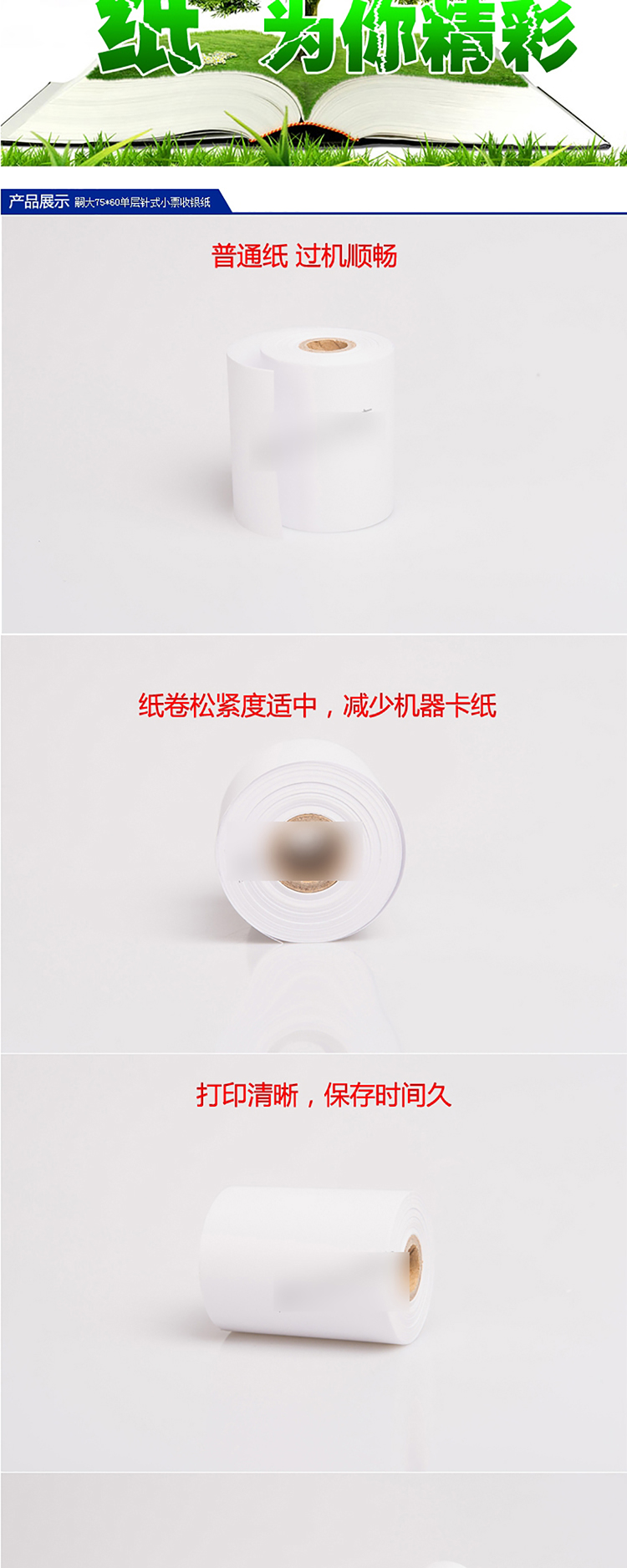 纸 为你精彩

产品展示 嗣大75*60单层针式小票收银纸

普通纸 过机顺畅

纸卷松紧度适中，减少机器卡纸

打印清晰，保存时间久