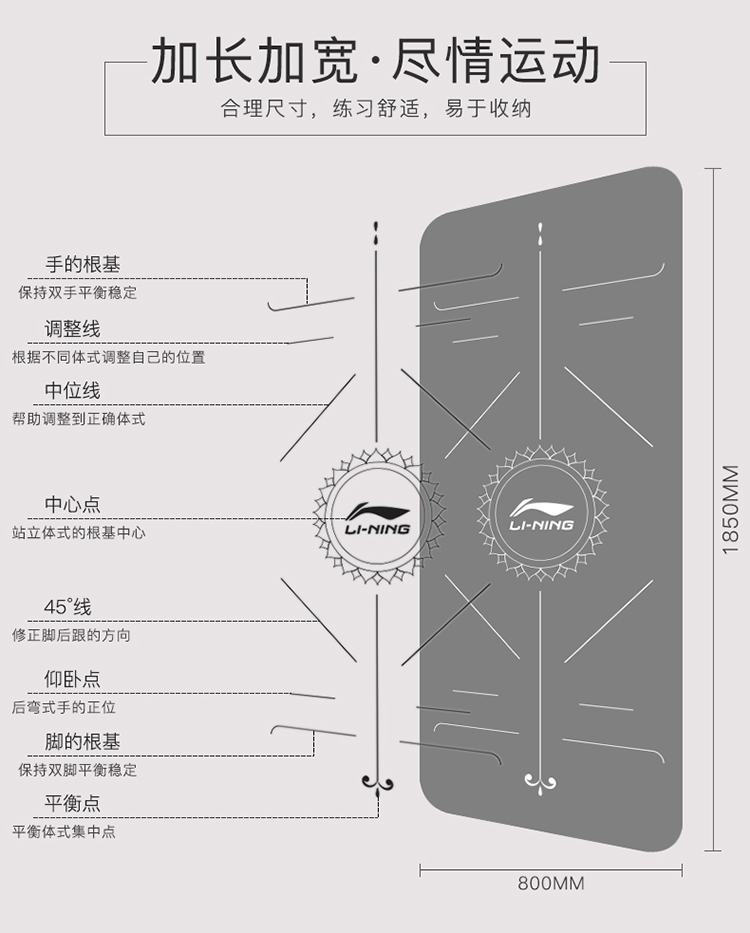 加长加宽·尽情运动

合理尺寸，练习舒适，易于收纳

手的根基
保持双手平衡稳定

调整线
根据不同体式调整自己的位置

中位线
帮助调整到正确体式

中心点
站立体式的根基中心

45°线
修正脚后跟的方向

仰卧点
后弯式手的正位

脚的根基
保持双脚平衡稳定

平衡点
平衡体式集中点

LI-NING

LI-NING

1850MM

800MM