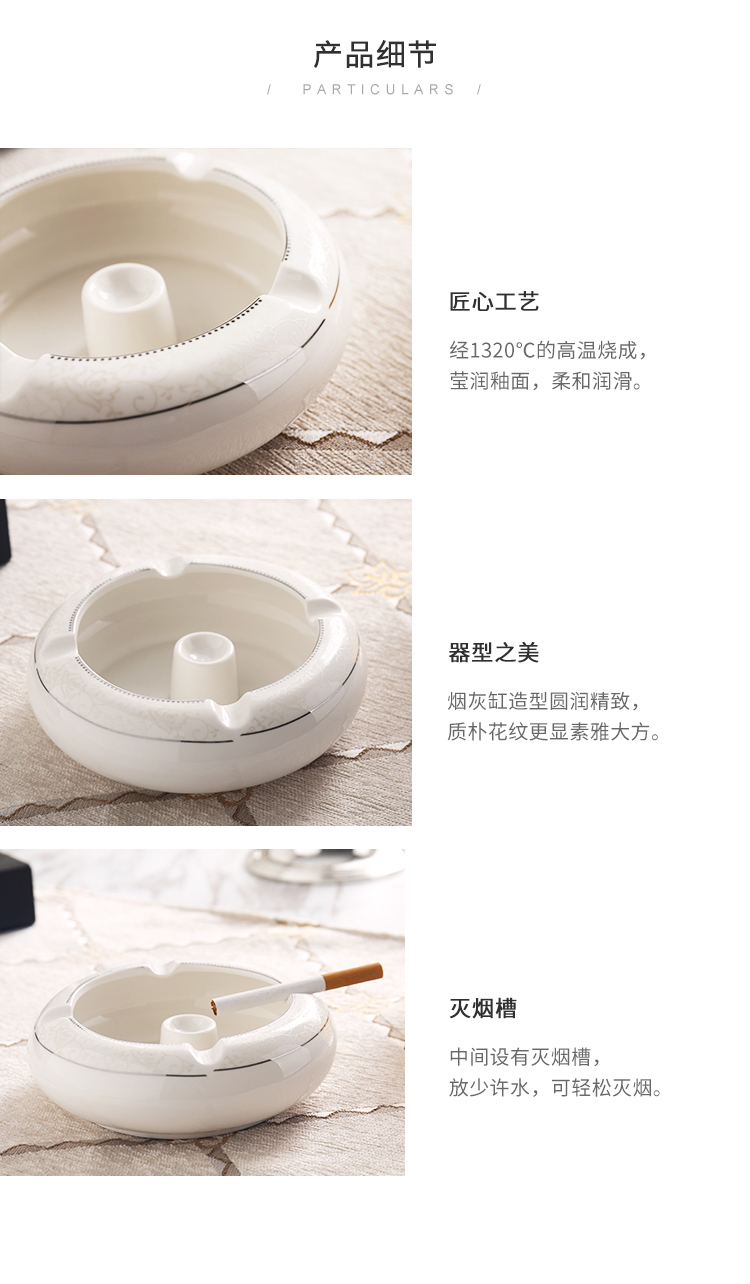 产品细节

/ PARTICULARS /

匠心工艺

经1320°C的高温烧成，莹润釉面，柔和润滑。

器型之美

烟灰缸造型圆润精致，质朴花纹更显素雅大方。

灭烟槽

中间设有灭烟槽，放少许水，可轻松灭烟。