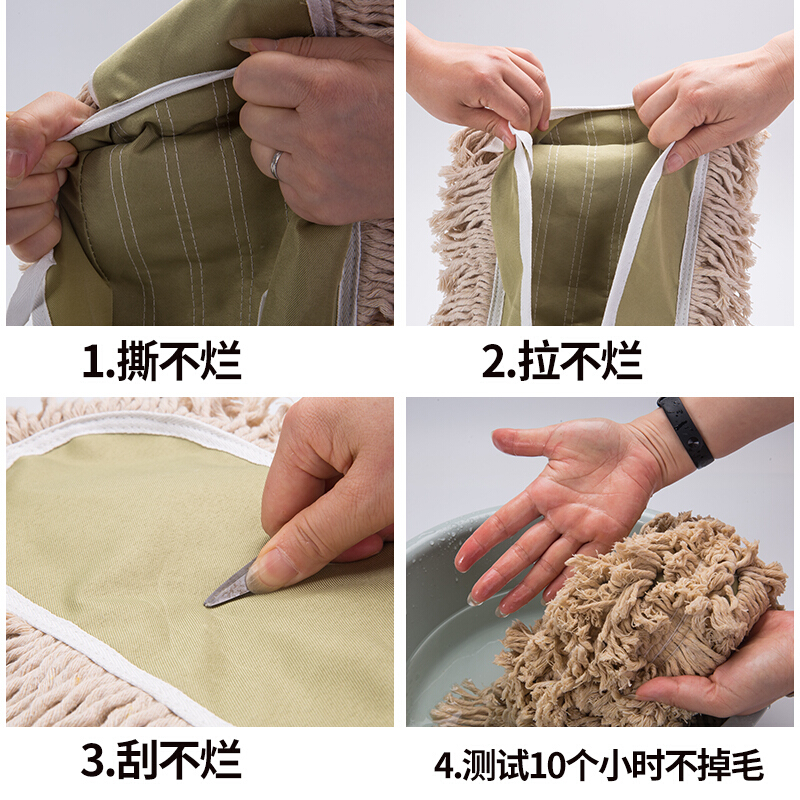 1.撕不烂

2.拉不烂

3.刮不烂

4.测试10个小时不掉毛