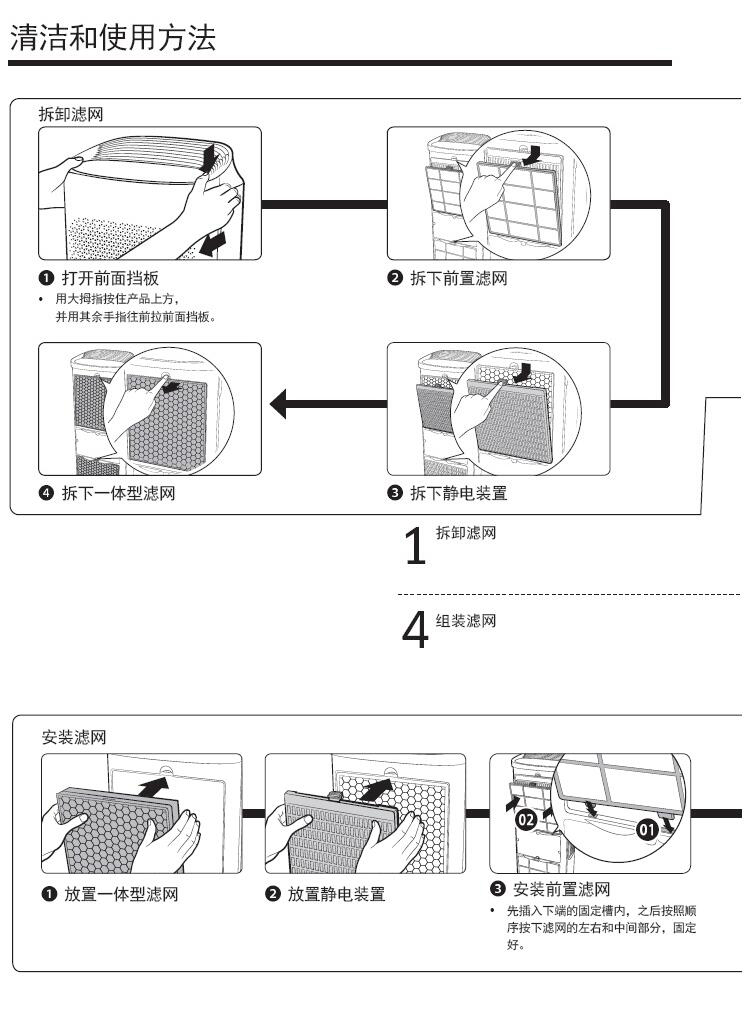 清洁和使用方法

拆卸滤网

❶ 打开前面挡板
• 用大拇指按住产品上方，并用其余手指往前拉前面挡板。

❷ 拆下前置滤网

❸ 拆下静电装置

❹ 拆下一体型滤网

1 拆卸滤网

4 组装滤网

安装滤网

❶ 放置一体型滤网

❷ 放置静电装置

02 01

❸ 安装前置滤网
• 先插入下端的固定槽内，之后按照顺序按下滤网的左右和中间部分，固定好。