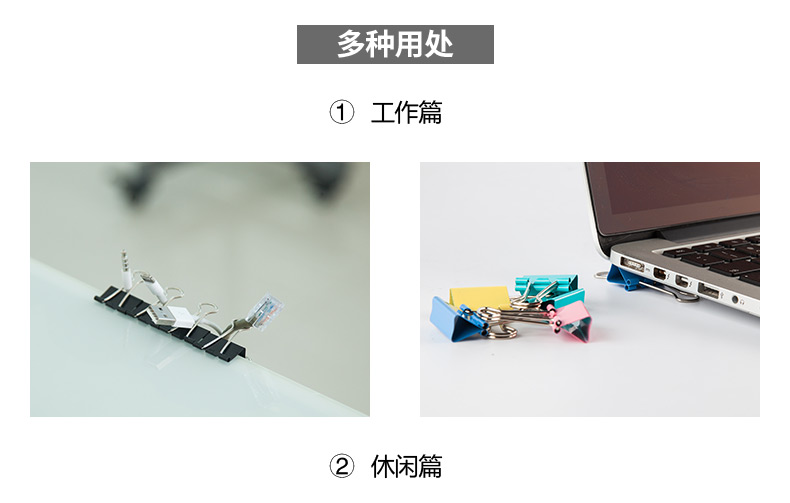 多种用处

① 工作篇

② 休闲篇