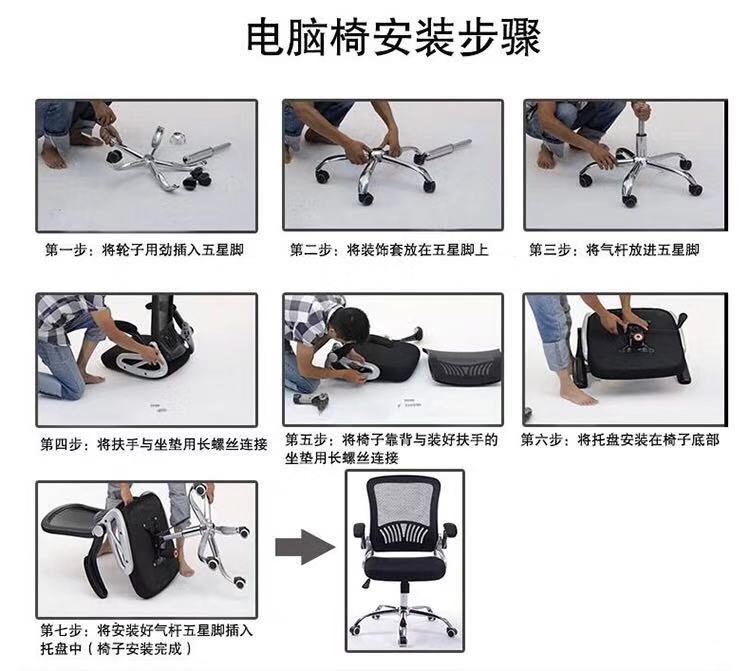 电脑椅安装步骤

第一步：将轮子用劲插入五星脚

第二步：将装饰套放在五星脚上

第三步：将气杆放进五星脚

第四步：将扶手与坐垫用长螺丝连接

第五步：将椅子靠背与装好扶手的坐垫用长螺丝连接

第六步：将托盘安装在椅子底部

第七步：将安装好气杆五星脚插入托盘中（椅子安装完成）