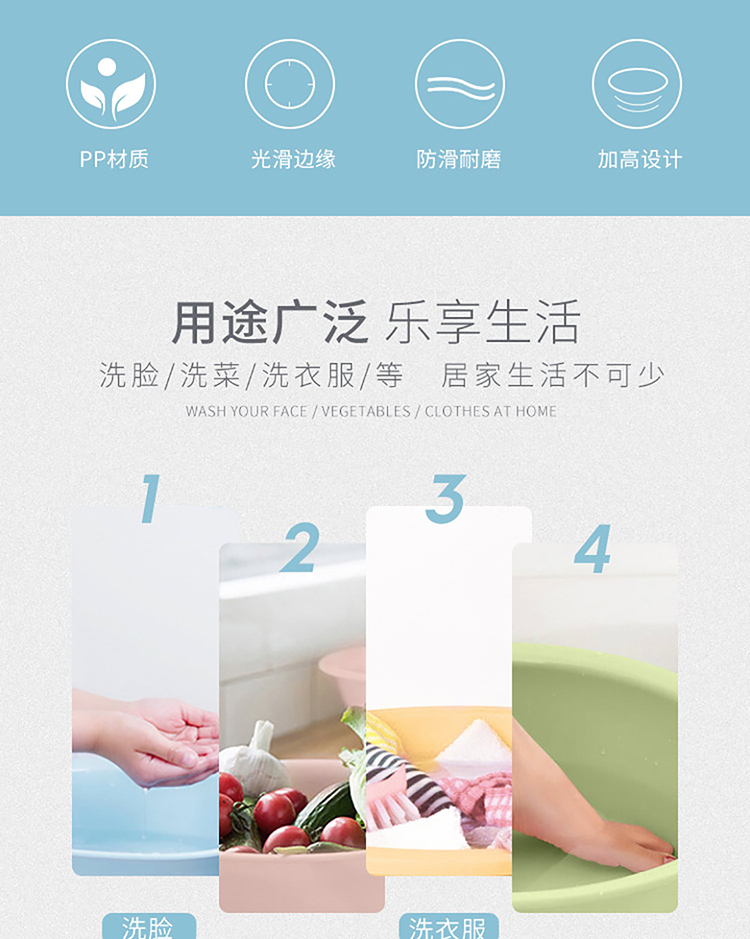 PP材质
光滑边缘
防滑耐磨
加高设计

用途广泛 乐享生活
洗脸/洗菜/洗衣服/等 居家生活不可少
WASH YOUR FACE / VEGETABLES / CLOTHES AT HOME

1
2
3
4

洗脸
洗衣服