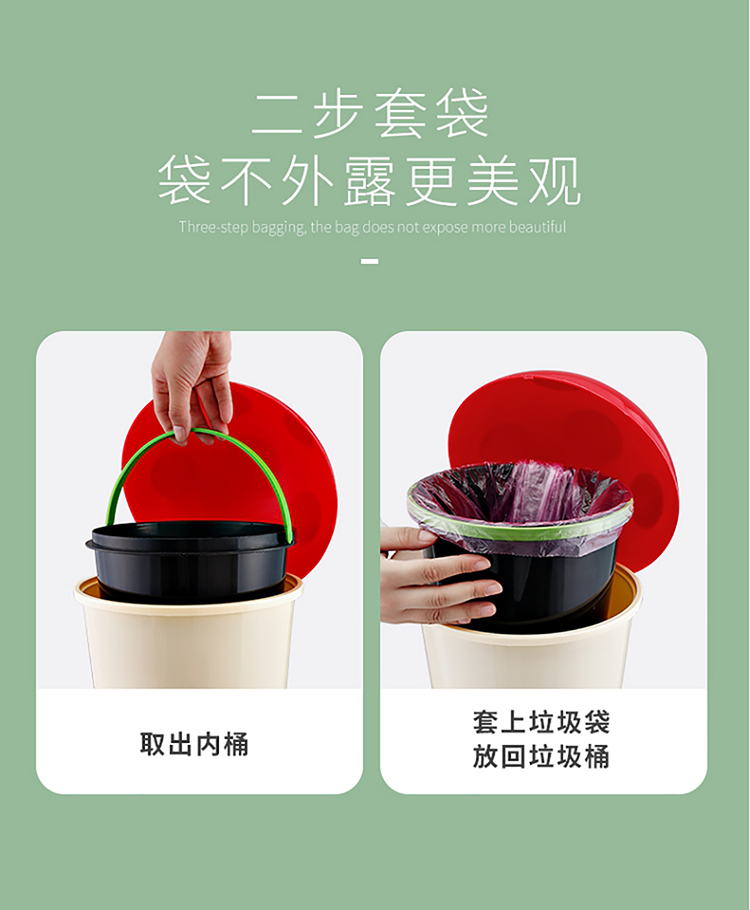 二步套袋
袋不外露更美观
Three-step bagging, the bag does not expose more beautiful

取出内桶

套上垃圾袋
放回垃圾桶