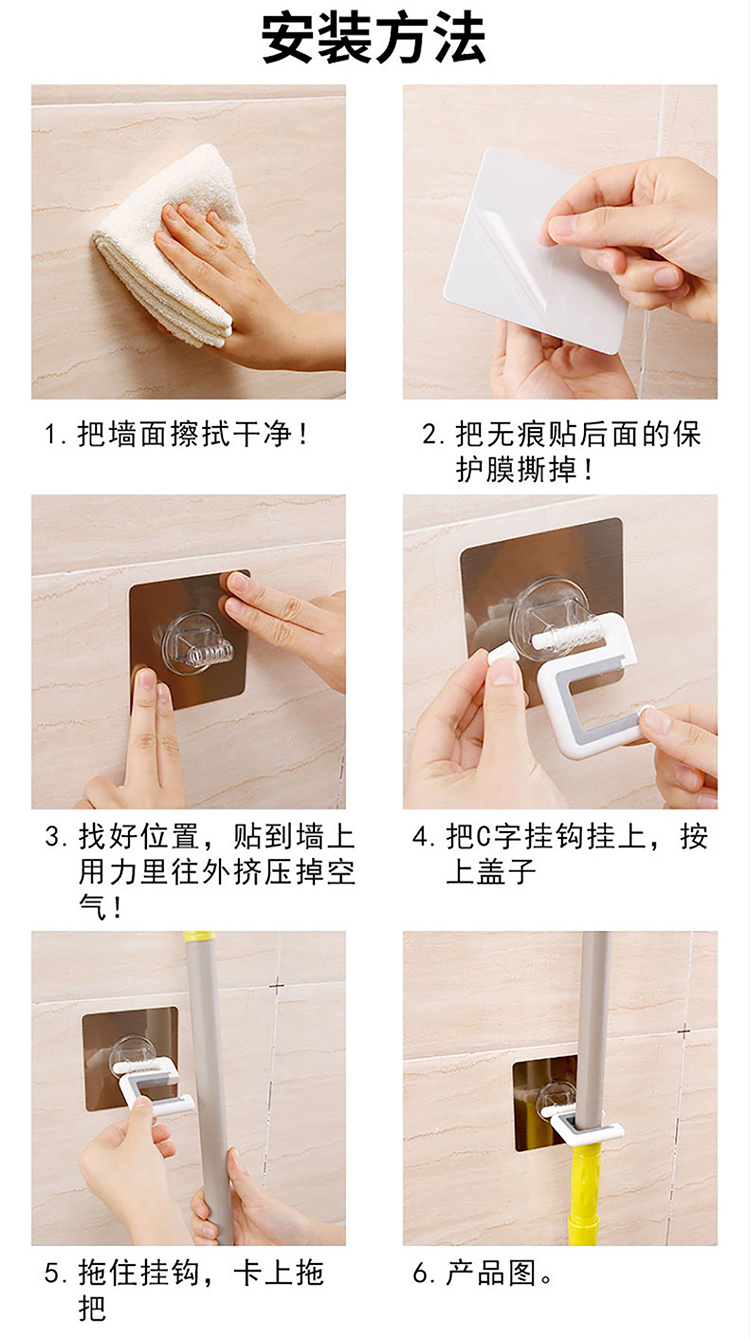 安装方法

1. 把墙面擦拭干净！

2. 把无痕贴后面的保护膜撕掉！

3. 找好位置，贴到墙上用力里往外挤压掉空气！

4. 把C字挂钩挂上，按上盖子

5. 拖住挂钩，卡上拖把

6. 产品图。