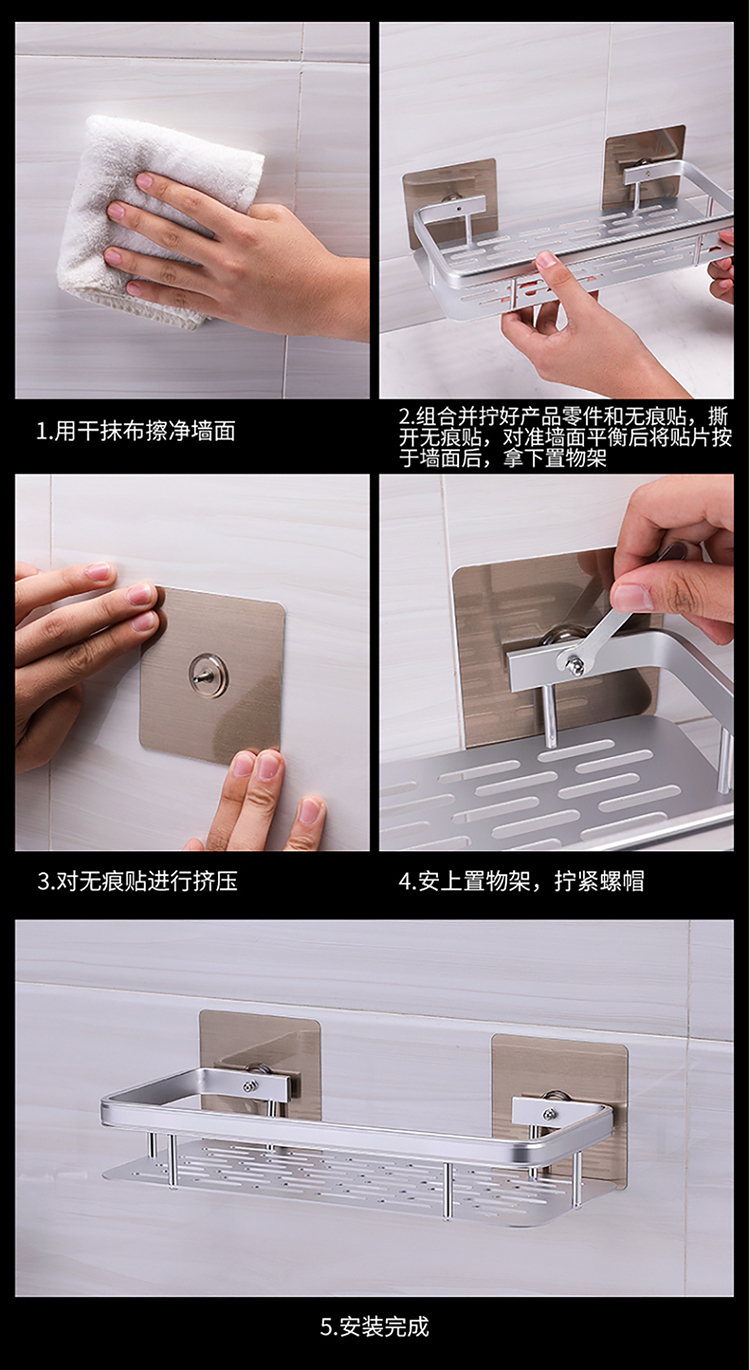 1.用干抹布擦净墙面

2.组合并拧好产品零件和无痕贴，撕开无痕贴，对准墙面平衡后将贴片按于墙面后，拿下置物架

3.对无痕贴进行挤压

4.安上置物架，拧紧螺帽

5.安装完成