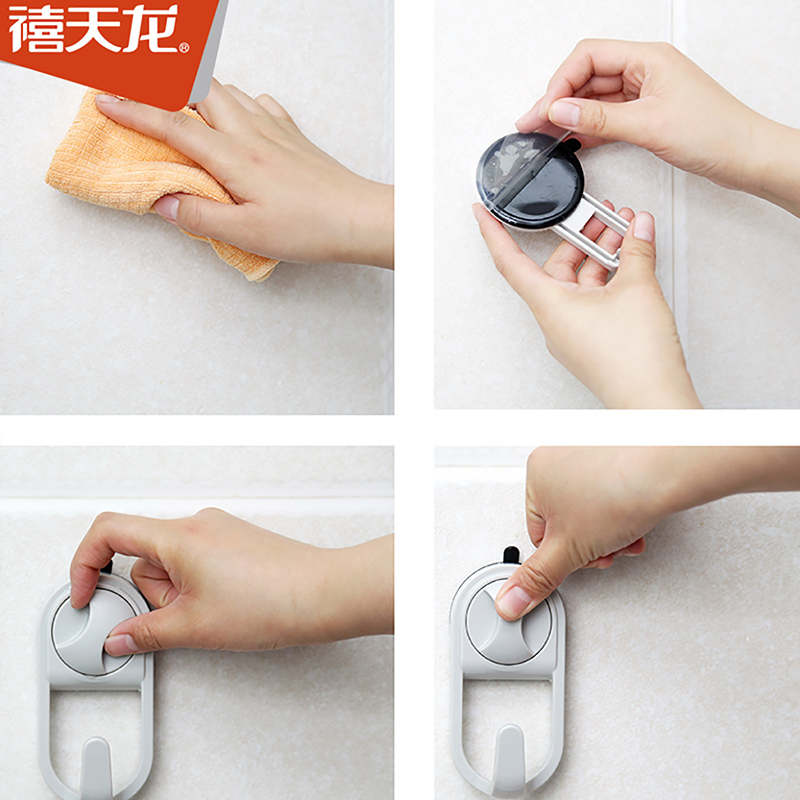 禧天龙®