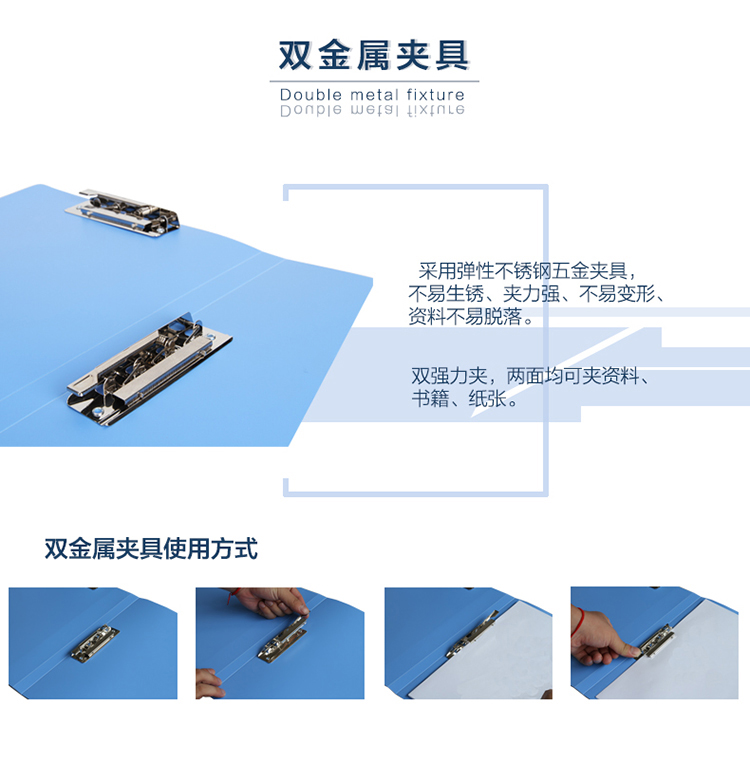 双金属夹具

Double metal fixture

采用弹性不锈钢五金夹具，不易生锈、夹力强、不易变形、资料不易脱落。

双强力夹，两面均可夹资料、书籍、纸张。

双金属夹具使用方式