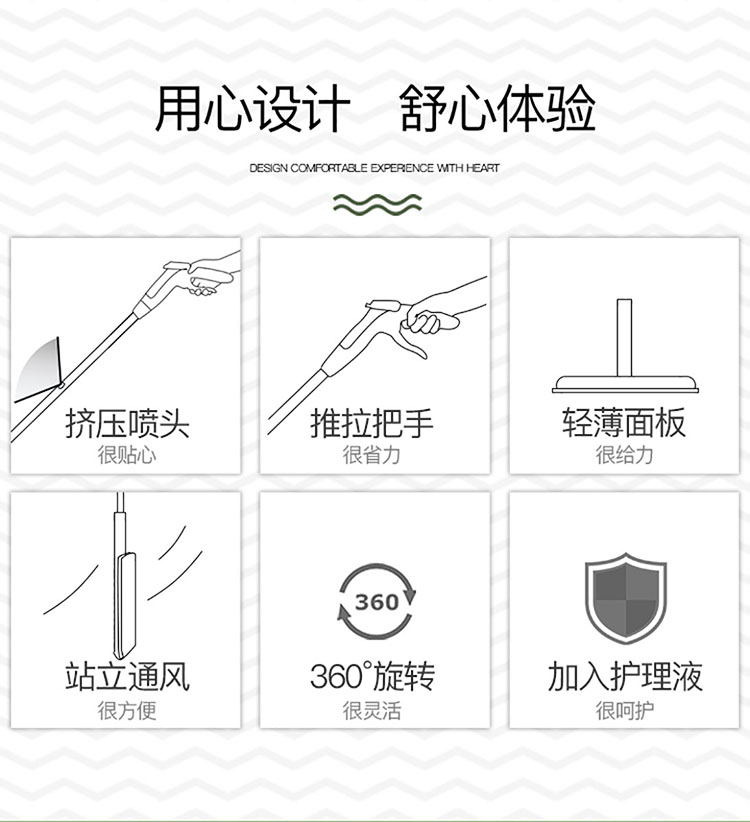 用心设计　舒心体验

DESIGN COMFORTABLE EXPERIENCE WITH HEART

挤压喷头
很贴心

推拉把手
很省力

轻薄面板
很给力

站立通风
很方便

360
360°旋转
很灵活

加入护理液
很呵护