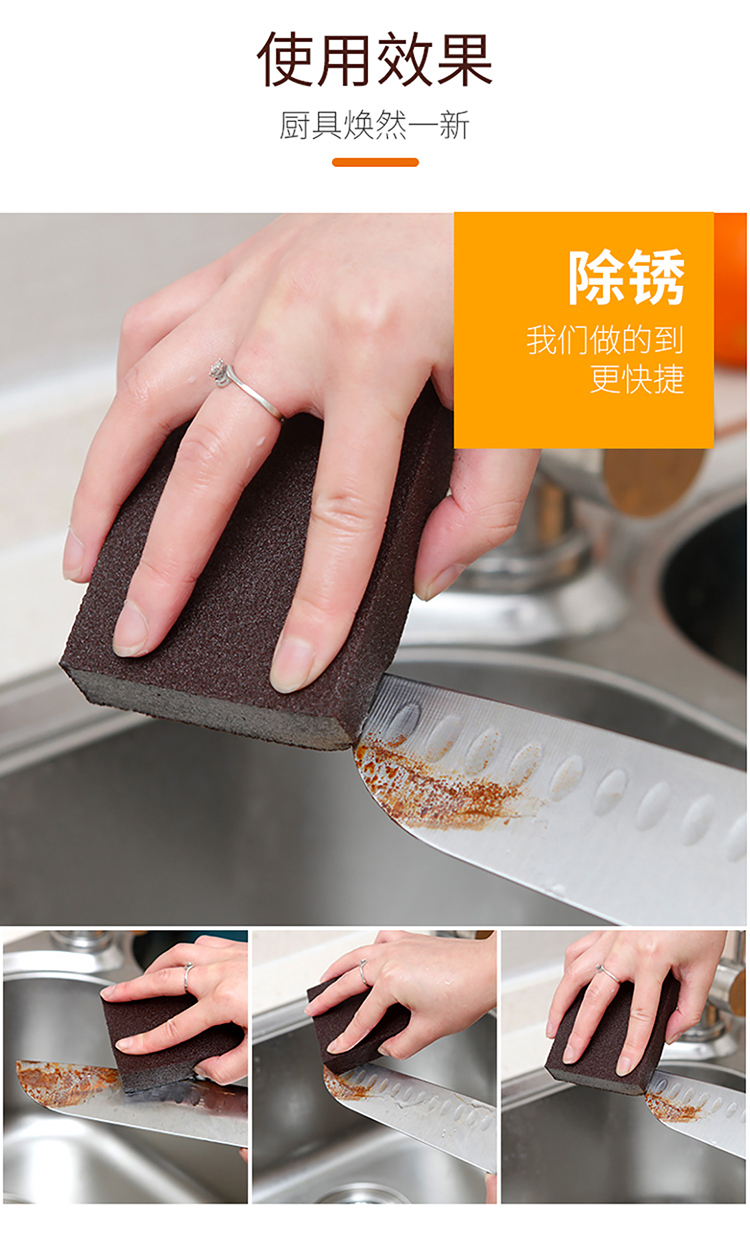 使用效果

厨具焕然一新

除锈

我们做的到
更快捷