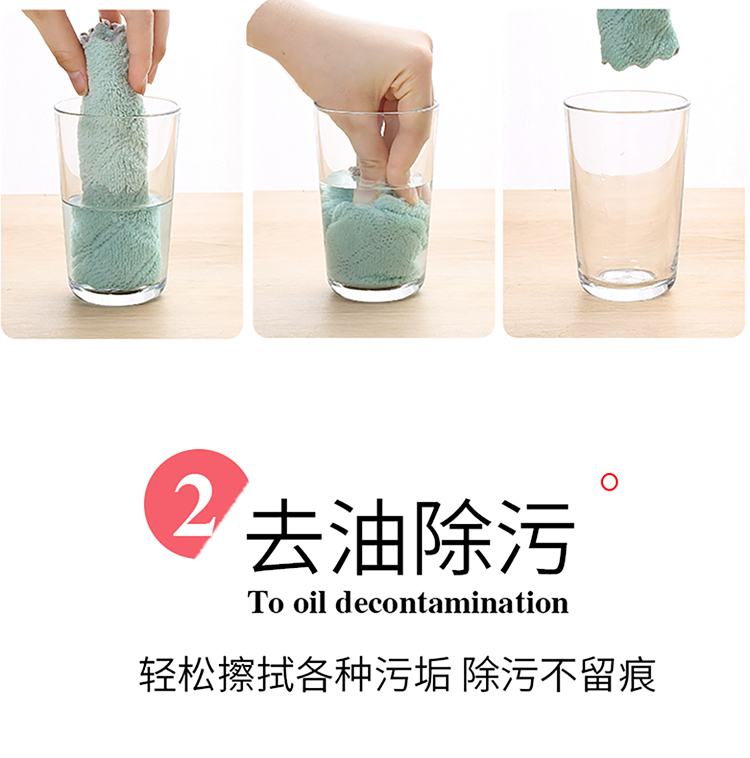 2 去油除污

To oil decontamination

轻松擦拭各种污垢 除污不留痕