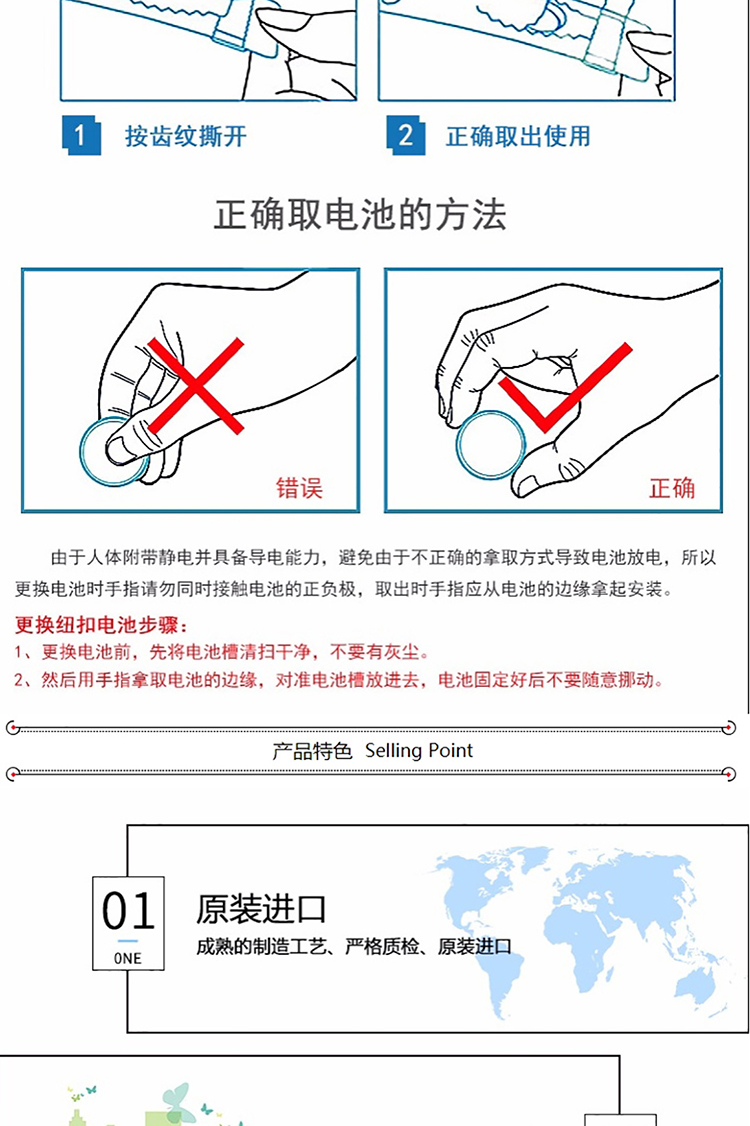 1 按齿纹撕开

2 正确取出使用

正确取电池的方法

错误

正确

由于人体附带静电并具备导电能力，避免由于不正确的拿取方式导致电池放电，所以更换电池时手指请勿同时接触电池的正负极，取出时手指应从电池的边缘拿起安装。

更换纽扣电池步骤：

1、更换电池前，先将电池槽清扫干净，不要有灰尘。

2、然后用手指拿取电池的边缘，对准电池槽放进去，电池固定好后不要随意挪动。

产品特色 Selling Point

01
ONE

原装进口

成熟的制造工艺、严格质检、原装进口