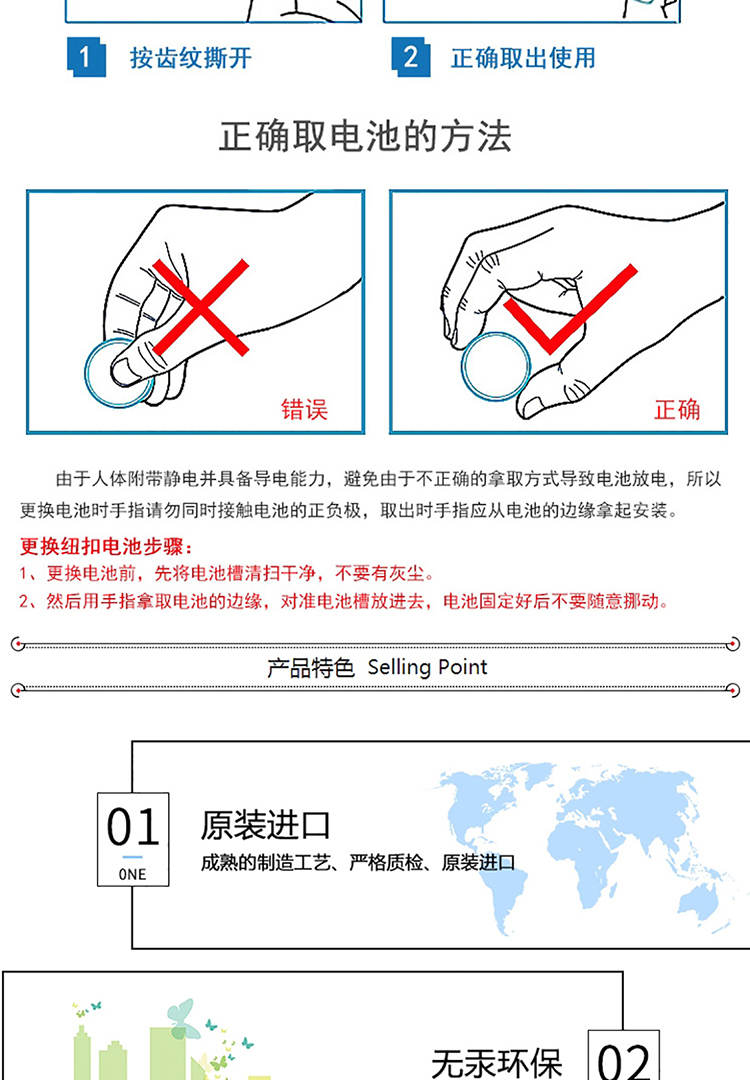 1 按齿纹撕开

2 正确取出使用

正确取电池的方法

错误

正确

由于人体附带静电并具备导电能力，避免由于不正确的拿取方式导致电池放电，所以更换电池时手指请勿同时接触电池的正负极，取出时手指应从电池的边缘拿起安装。

更换纽扣电池步骤：
1、更换电池前，先将电池槽清扫干净，不要有灰尘。
2、然后用手指拿取电池的边缘，对准电池槽放进去，电池固定好后不要随意挪动。

产品特色 Selling Point

01
ONE
原装进口
成熟的制造工艺、严格质检、原装进口

无汞环保 02