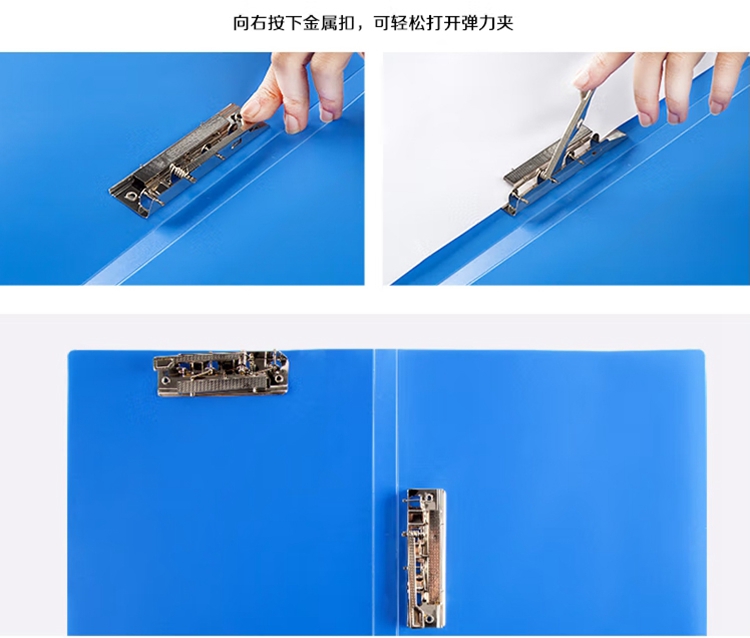 向右按下金属扣，可轻松打开弹力夹