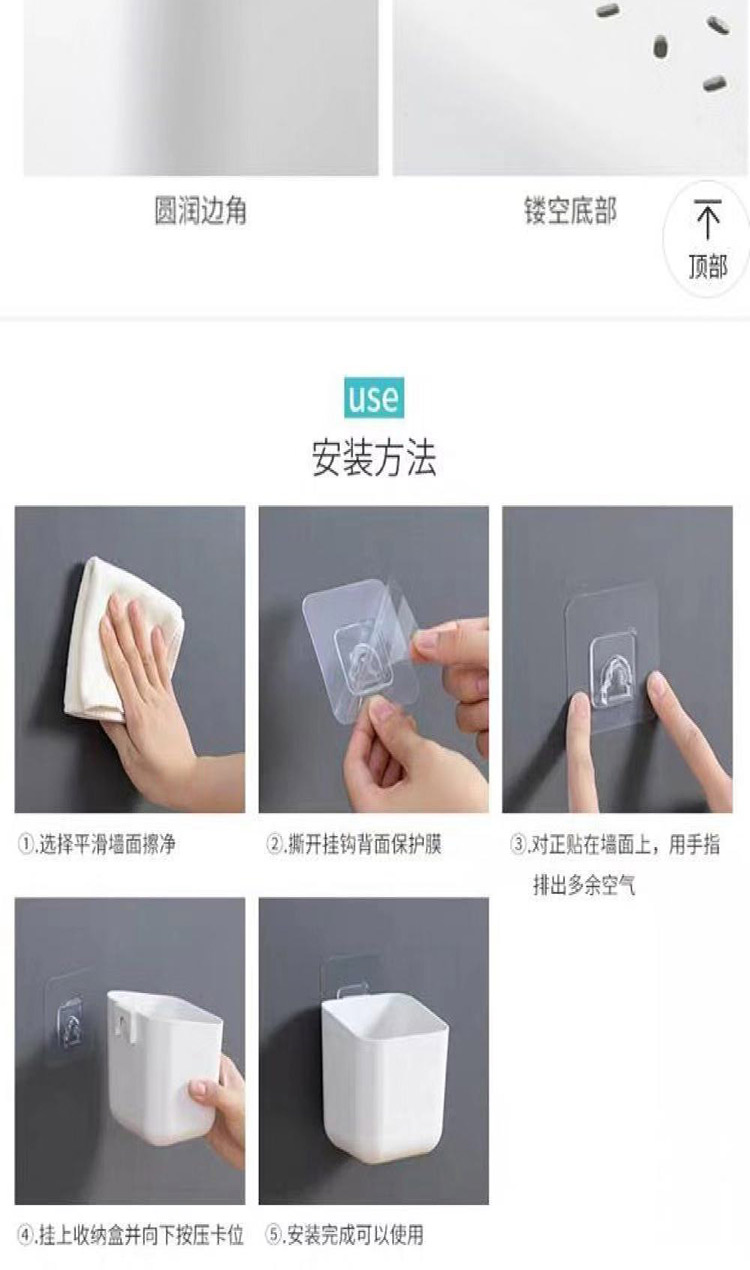 圆润边角

镂空底部

顶部

use

安装方法

①.选择平滑墙面擦净

②.撕开挂钩背面保护膜

③.对正贴在墙面上，用手指排出多余空气

④.挂上收纳盒并向下按压卡位

⑤.安装完成可以使用