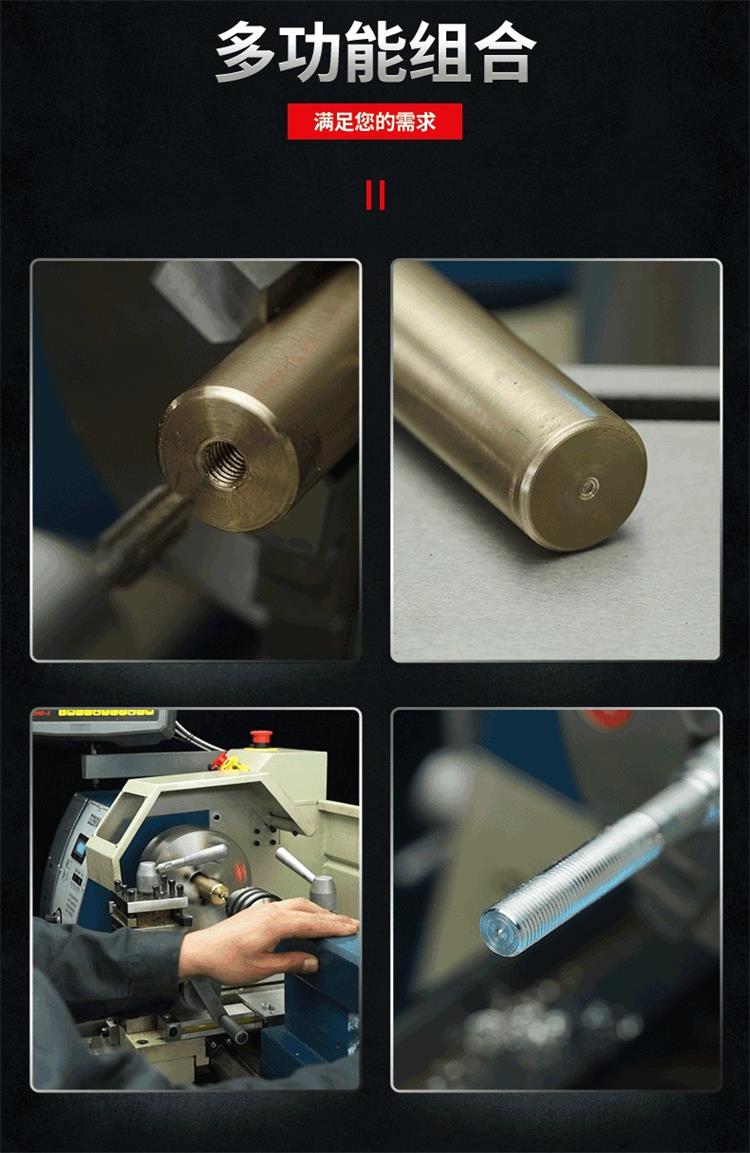 多功能组合

满足您的需求