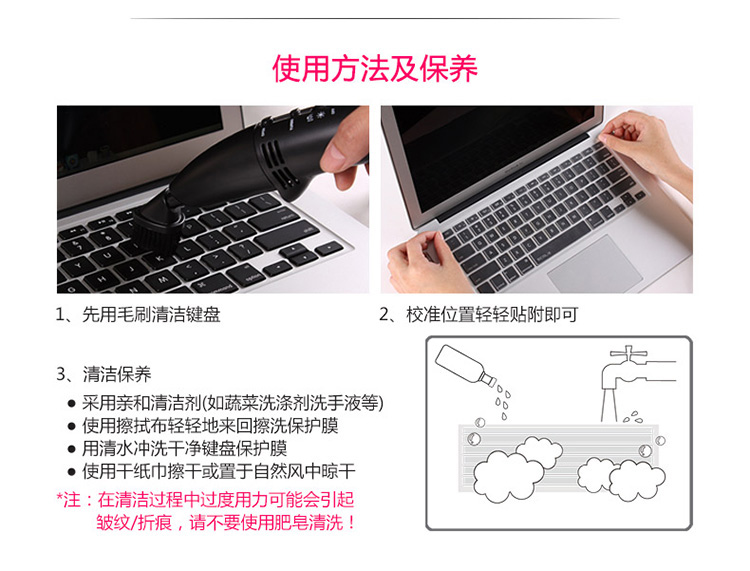 使用方法及保养

1、先用毛刷清洁键盘

2、校准位置轻轻贴附即可

3、清洁保养

● 采用亲和清洁剂(如蔬菜洗涤剂洗手液等)
● 使用擦拭布轻轻地来回擦洗保护膜
● 用清水冲洗干净键盘保护膜
● 使用干纸巾擦干或置于自然风中晾干

*注：在清洁过程中过度用力可能会引起皱纹/折痕，请不要使用肥皂清洗！