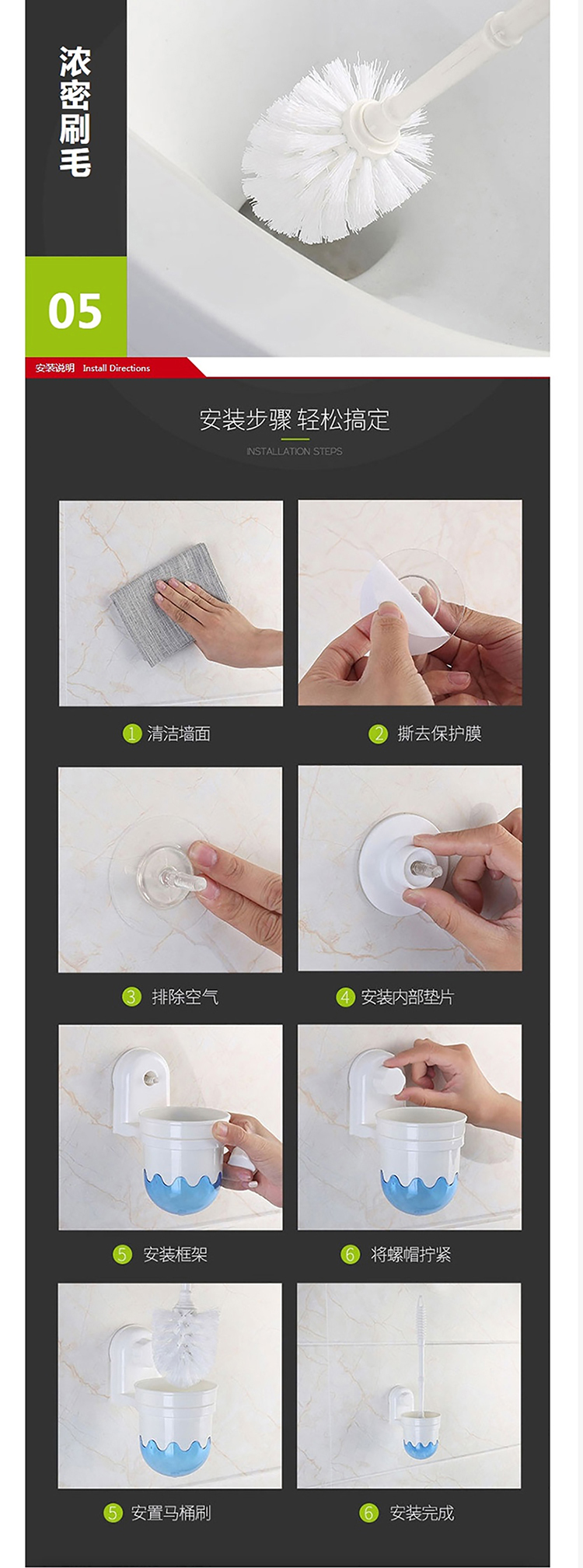 浓密刷毛

05

安装说明 Install Directions

安装步骤 轻松搞定

INSTALLATION STEPS

1 清洁墙面

2 撕去保护膜

3 排除空气

4 安装内部垫片

5 安装框架

6 将螺帽拧紧

5 安置马桶刷

6 安装完成