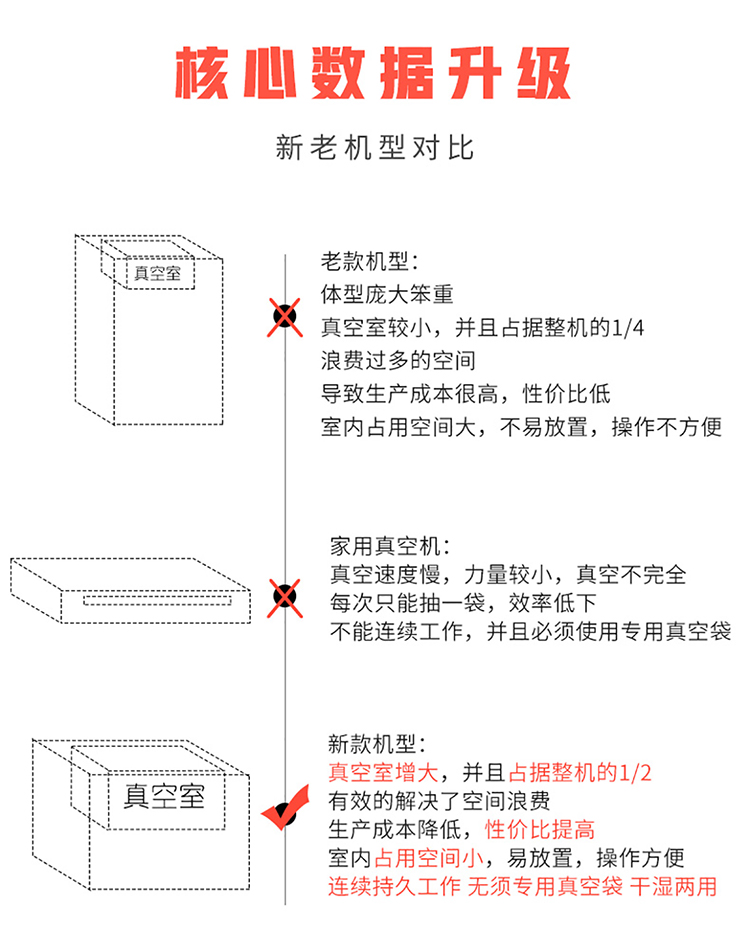 核心数据升级

新老机型对比

真空室

老款机型：
体型庞大笨重
真空室较小，并且占据整机的1/4
浪费过多的空间
导致生产成本很高，性价比低
室内占用空间大，不易放置，操作不方便

家用真空机：
真空速度慢，力量较小，真空不完全
每次只能抽一袋，效率低下
不能连续工作，并且必须使用专用真空袋

真空室

新款机型：
真空室增大，并且占据整机的1/2
有效的解决了空间浪费
生产成本降低，性价比提高
室内占用空间小，易放置，操作方便
连续持久工作 无须专用真空袋 干湿两用