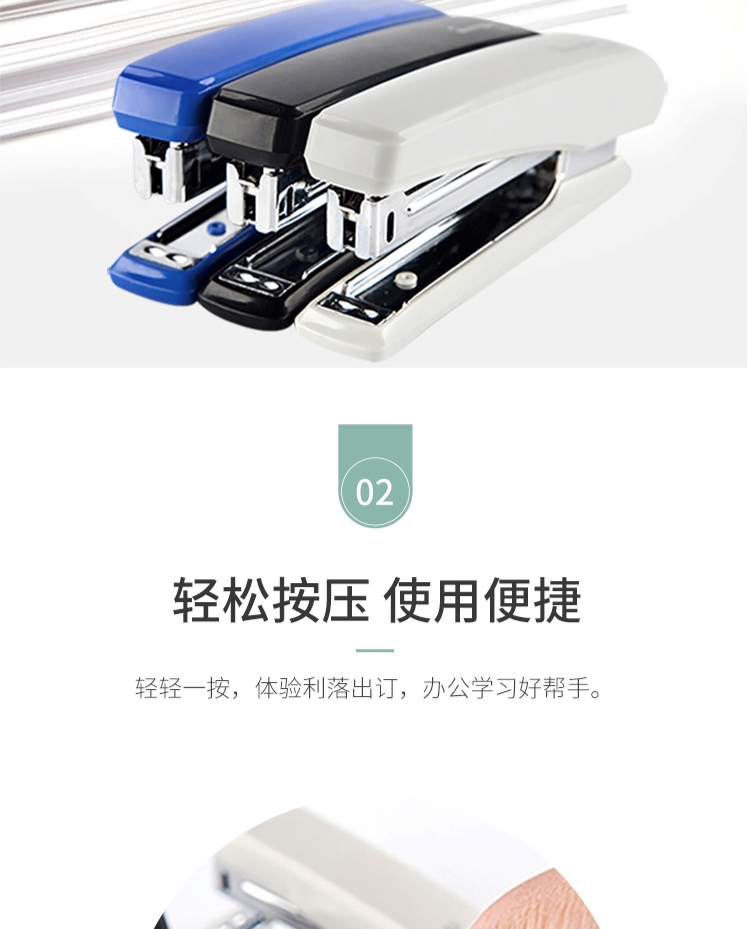 02

轻松按压 使用便捷

轻轻一按，体验利落出订，办公学习好帮手。