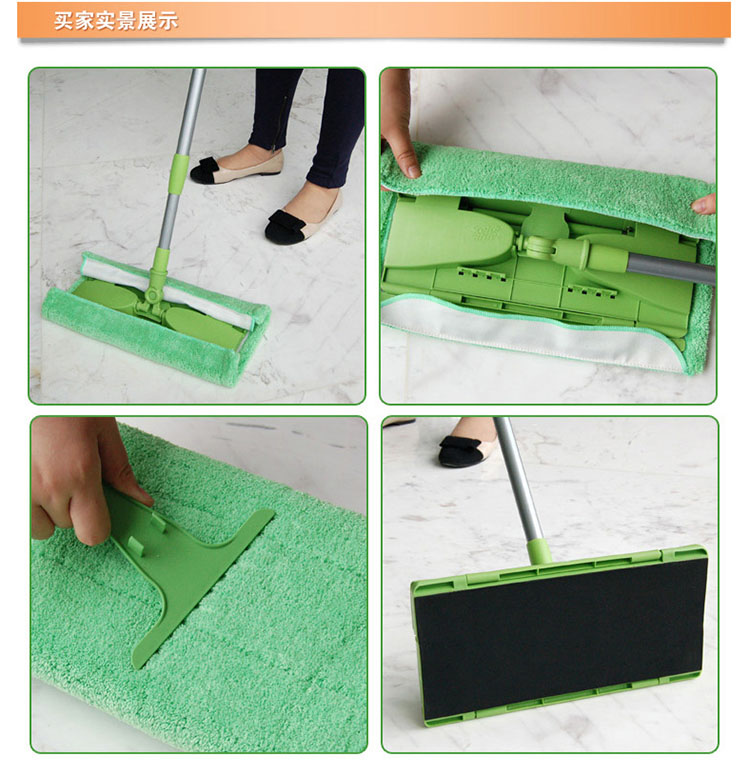 买家实景展示