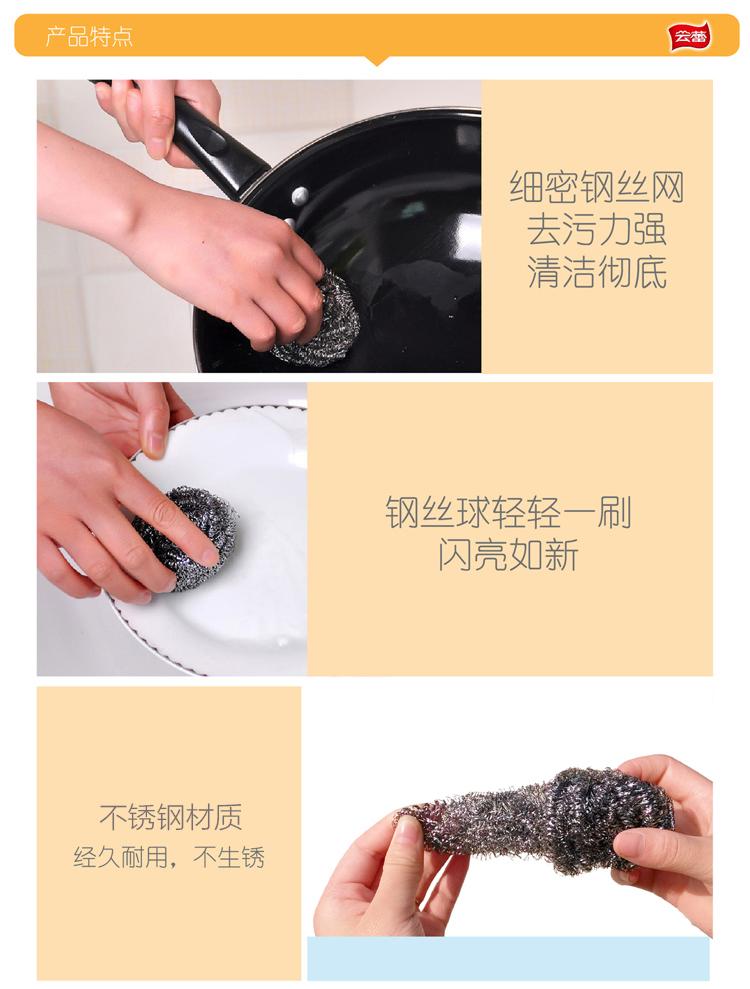 产品特点

云蕾

细密钢丝网
去污力强
清洁彻底

钢丝球轻轻一刷
闪亮如新

不锈钢材质
经久耐用，不生锈