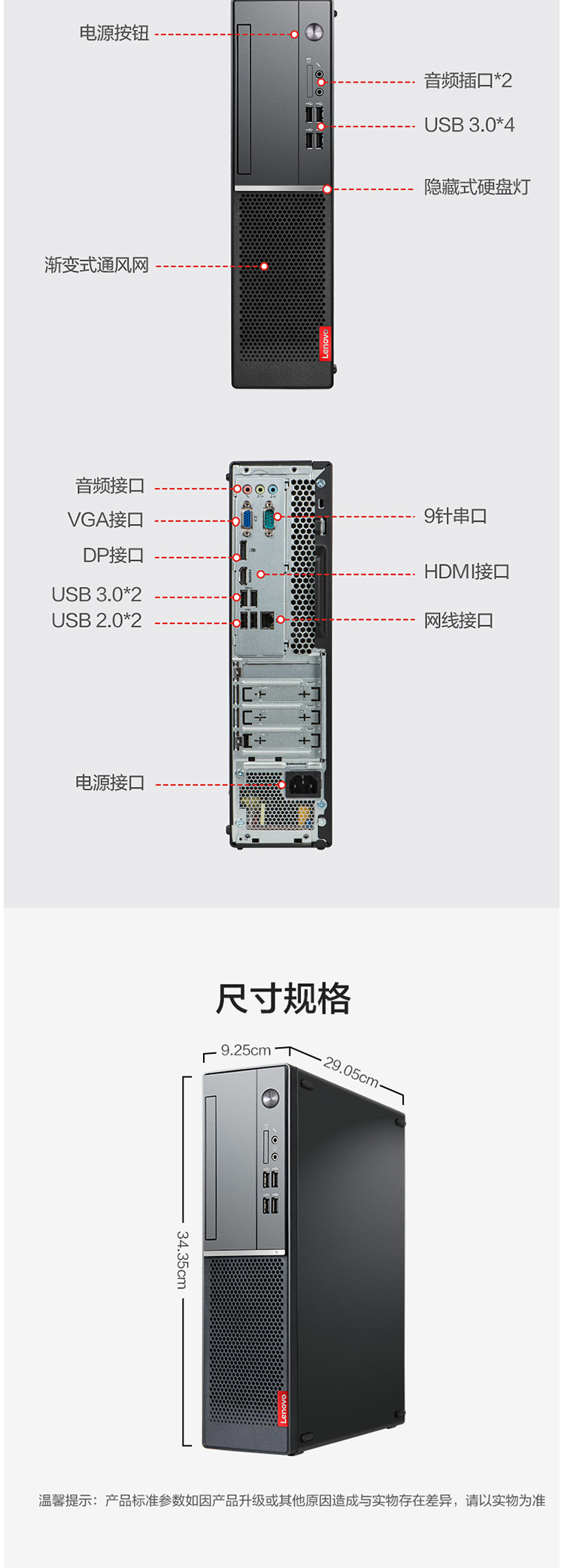 电源按钮

音频插口*2

USB 3.0*4

隐藏式硬盘灯

渐变式通风网

Lenovo

音频接口

VGA接口

DP接口

USB 3.0*2

USB 2.0*2

9针串口

HDMI接口

网线接口

电源接口

尺寸规格

9.25cm

29.05cm

34.35cm

Lenovo

温馨提示：产品标准参数如因产品升级或其他原因造成与实物存在差异，请以实物为准