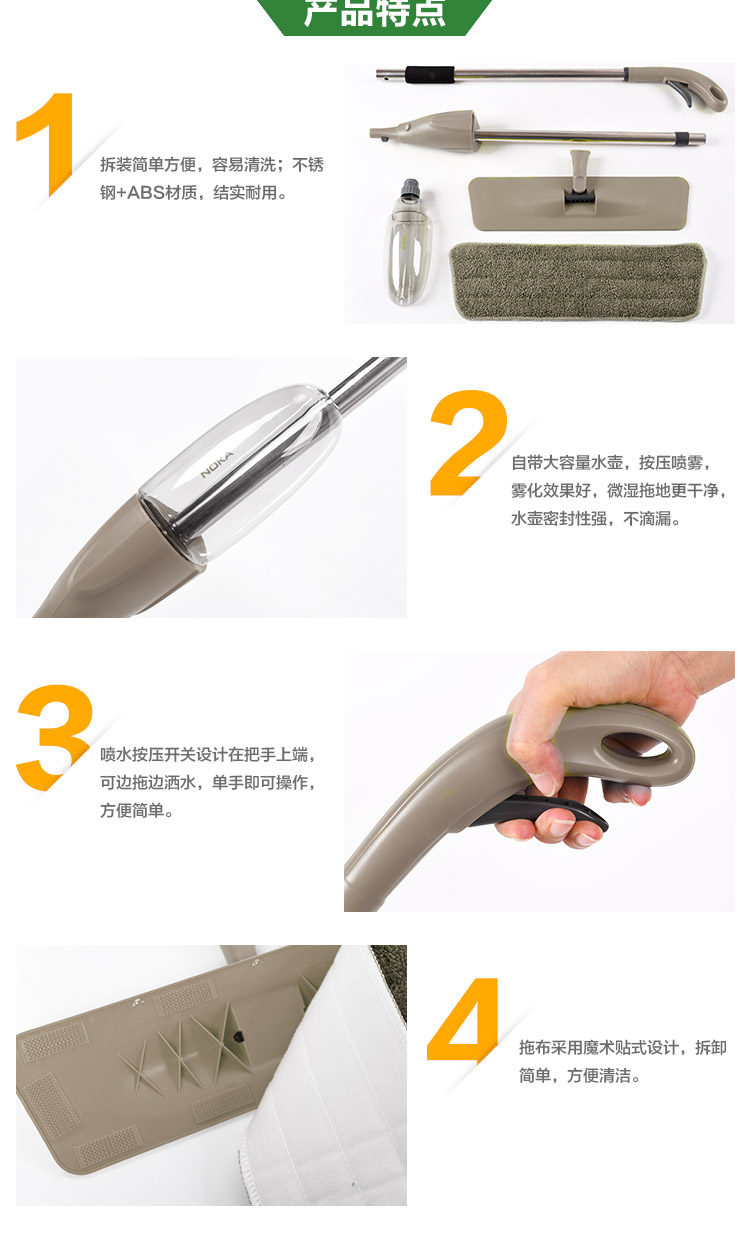 产品特点

1

拆装简单方便，容易清洗；不锈钢+ABS材质，结实耐用。

NOKA

2

自带大容量水壶，按压喷雾，雾化效果好，微湿拖地更干净，水壶密封性强，不滴漏。

3

喷水按压开关设计在把手上端，可边拖边洒水，单手即可操作，方便简单。

4

拖布采用魔术贴式设计，拆卸简单，方便清洁。