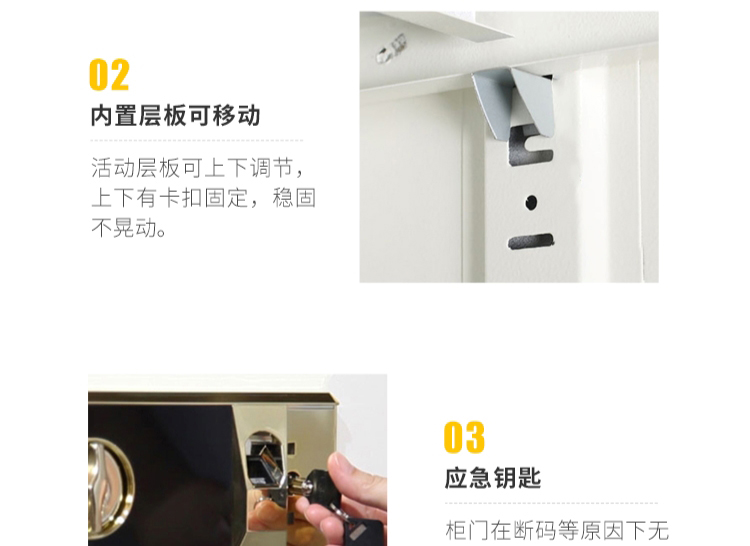 02

内置层板可移动

活动层板可上下调节，上下有卡扣固定，稳固不晃动。

03

应急钥匙

柜门在断码等原因下无