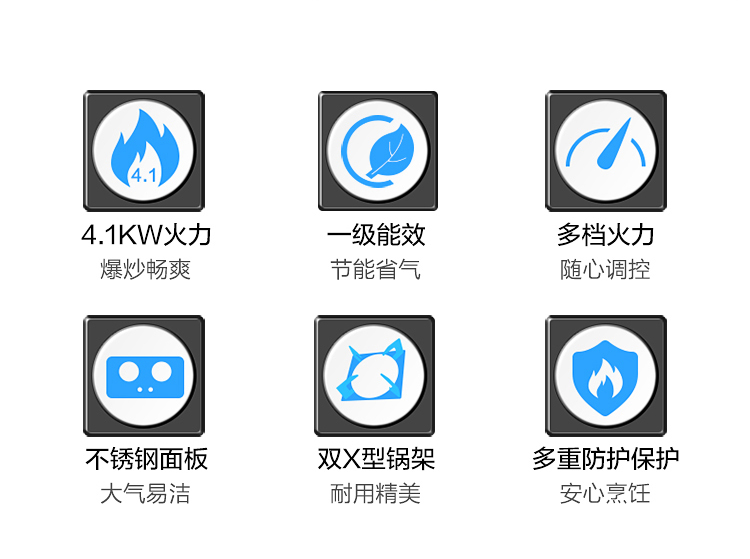 4.1

4.1KW火力
爆炒畅爽

一级能效
节能省气

多档火力
随心调控

不锈钢面板
大气易洁

双X型锅架
耐用精美

多重防护保护
安心烹饪