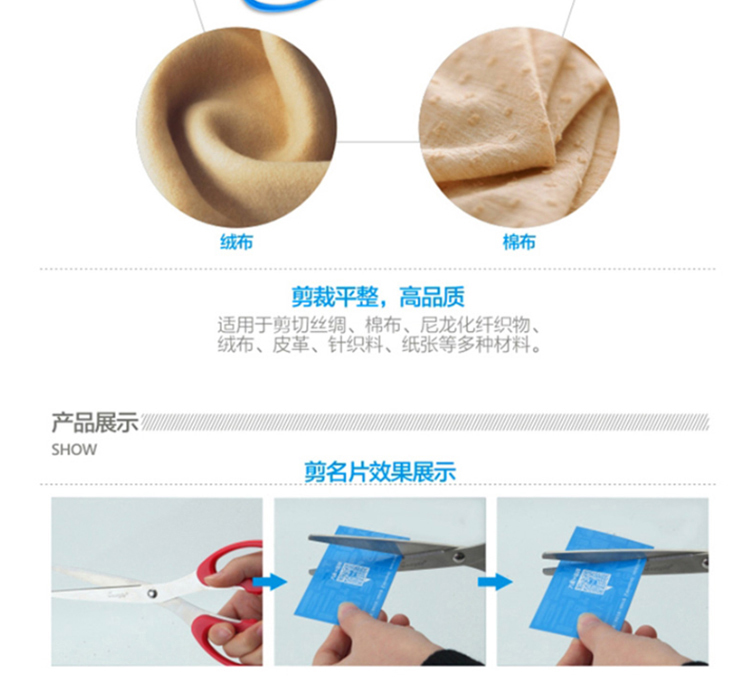 绒布

棉布

剪裁平整，高品质

适用于剪切丝绸、棉布、尼龙化纤织物、绒布、皮革、针织料、纸张等多种材料。

产品展示

SHOW

剪名片效果展示