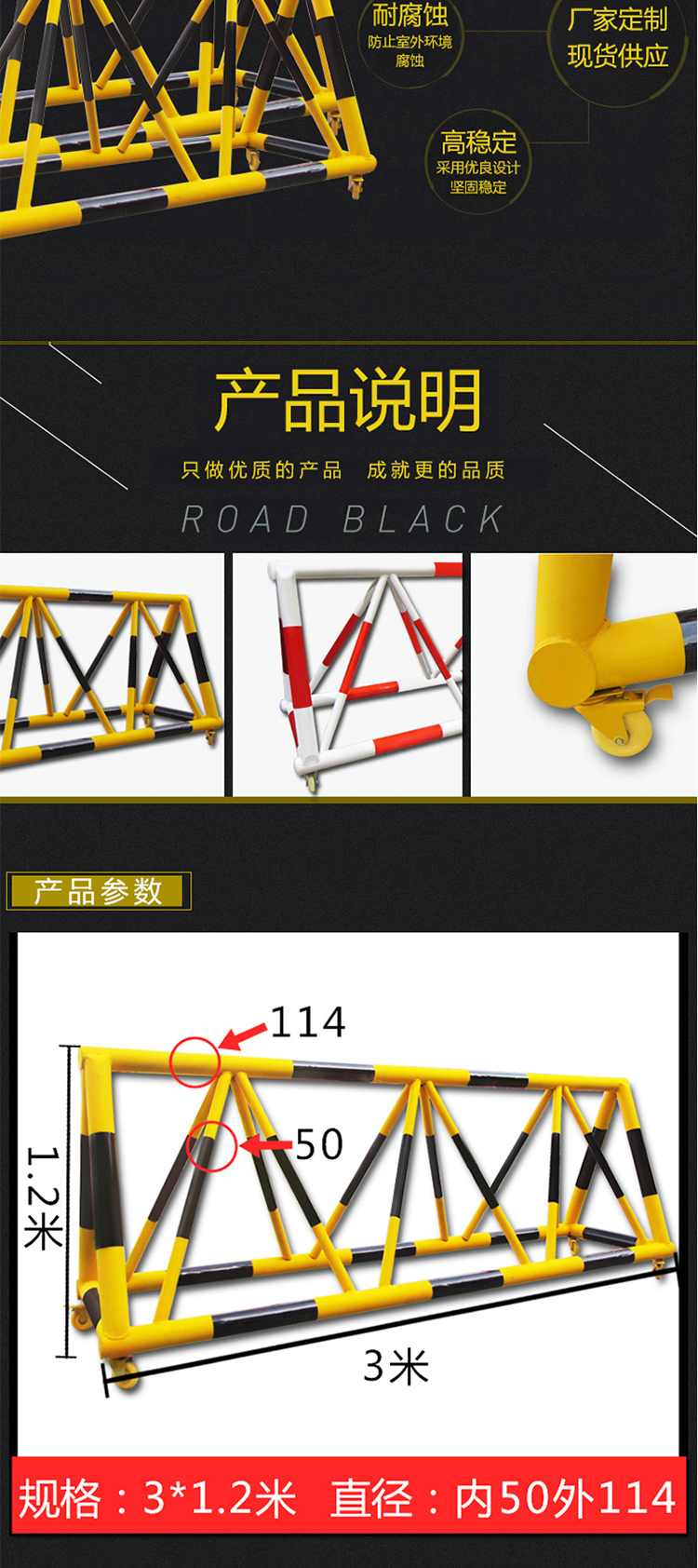 耐腐蚀
防止室外环境腐蚀

厂家定制
现货供应

高稳定
采用优良设计
坚固稳定

产品说明

只做优质的产品 成就更的品质

ROAD BLACK

产品参数

114

50

1.2米

3米

规格：3*1.2米 直径：内50外114