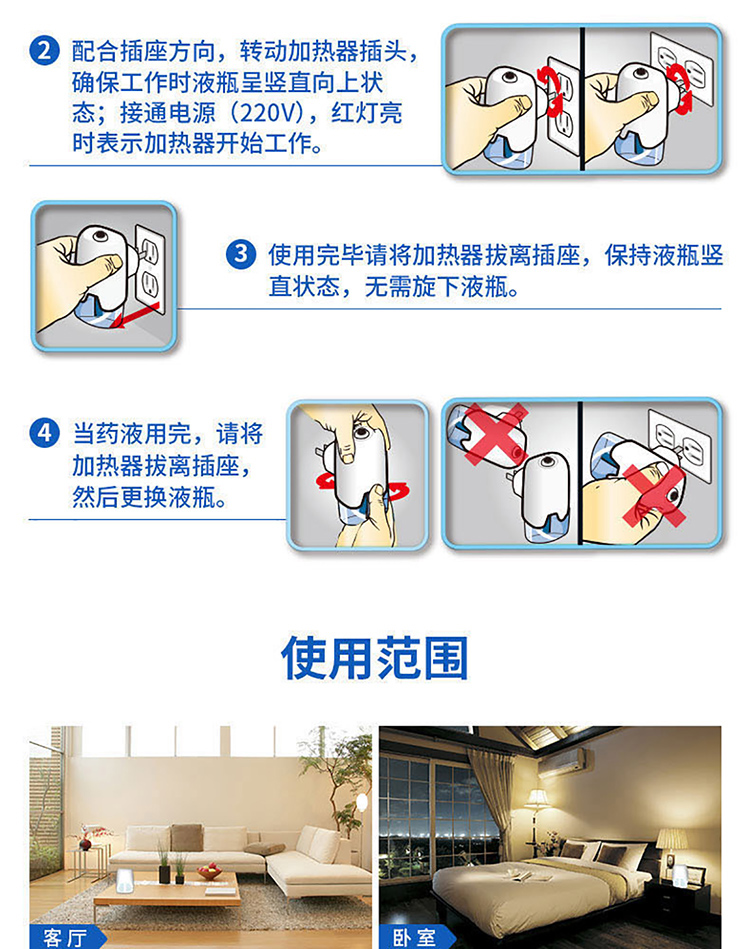 2 配合插座方向，转动加热器插头，确保工作时液瓶呈竖直向上状态；接通电源（220V），红灯亮时表示加热器开始工作。

3 使用完毕请将加热器拔离插座，保持液瓶竖直状态，无需旋下液瓶。

4 当药液用完，请将加热器拔离插座，然后更换液瓶。

使用范围

客厅

卧室