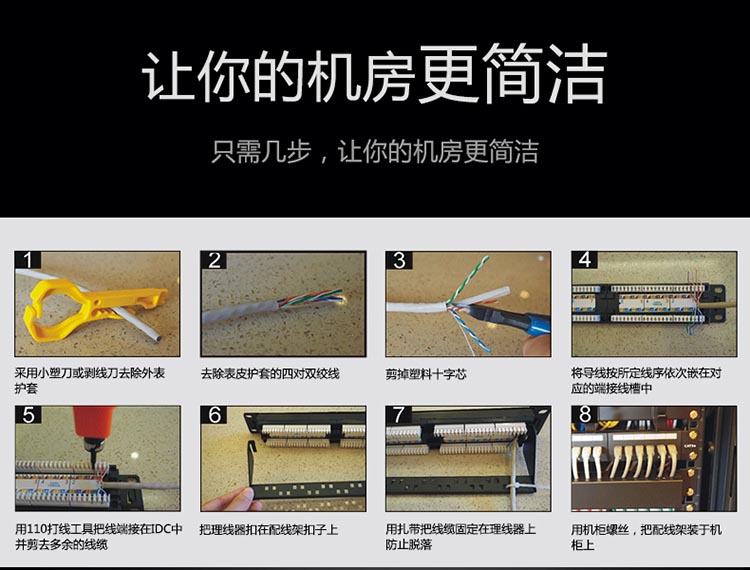 让你的机房更简洁

只需几步，让你的机房更简洁

1

采用小塑刀或剥线刀去除外表护套

2

去除表皮护套的四对双绞线

3

剪掉塑料十字芯

4

将导线按所定线序依次嵌在对应的端接线槽中

5

用110打线工具把线端接在IDC中并剪去多余的线缆

6

把理线器扣在配线架扣子上

7

用扎带把线缆固定在理线器上防止脱落

8

用机柜螺丝，把配线架装于机柜上