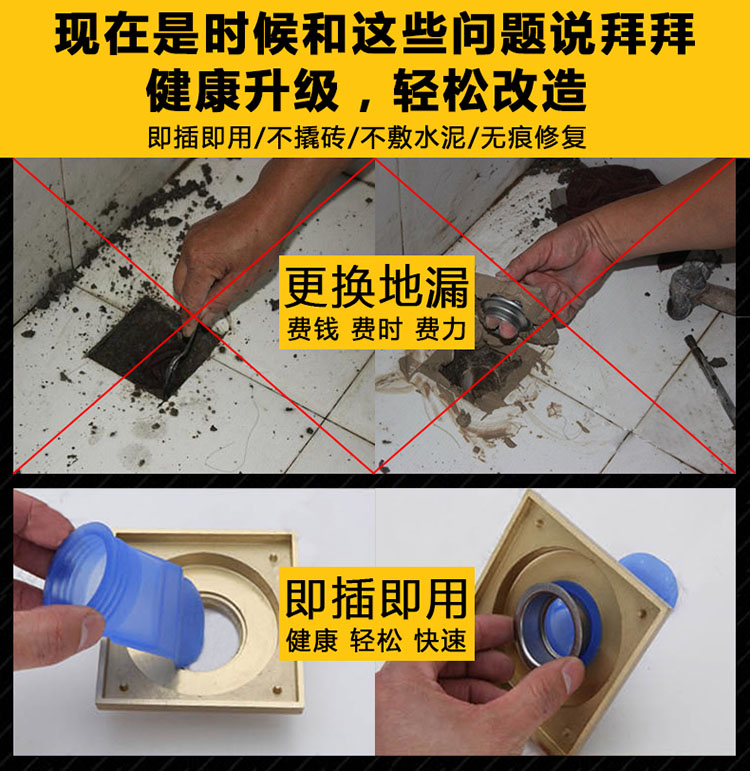 现在是时候和这些问题说拜拜
健康升级，轻松改造
即插即用/不撬砖/不敷水泥/无痕修复

更换地漏
费钱 费时 费力

即插即用
健康 轻松 快速