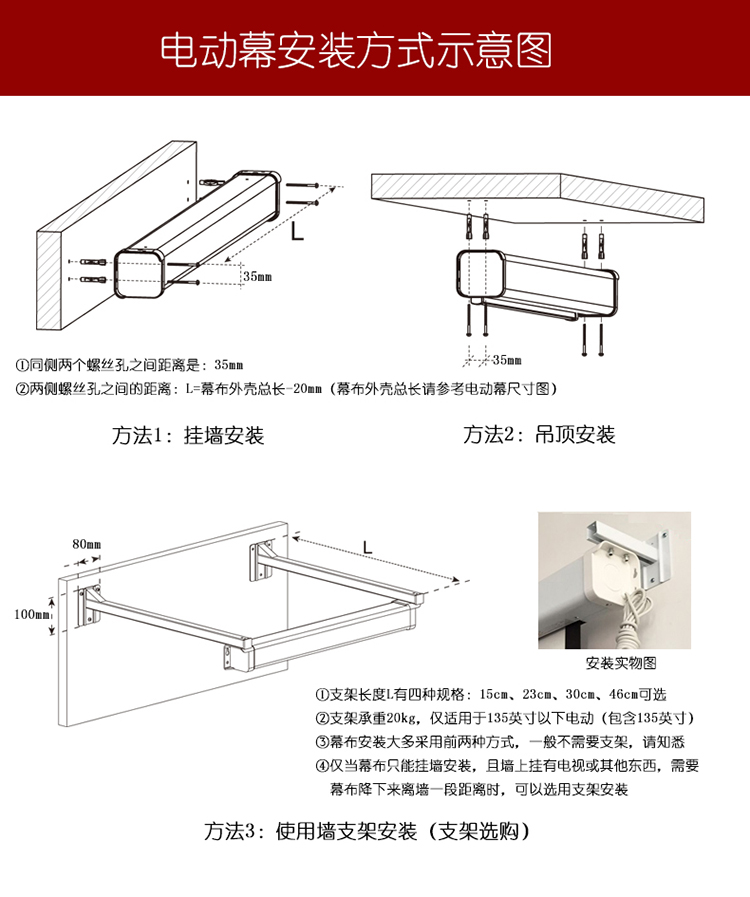 电动幕安装方式示意图

L

35mm

35mm

①同侧两个螺丝孔之间距离是：35mm
②两侧螺丝孔之间的距离：L=幕布外壳总长-20mm（幕布外壳总长请参考电动幕尺寸图）

方法1：挂墙安装

方法2：吊顶安装

80mm

L

100mm

安装实物图

①支架长度L有四种规格：15cm、23cm、30cm、46cm可选
②支架承重20kg，仅适用于135英寸以下电动（包含135英寸）
③幕布安装大多采用前两种方式，一般不需要支架，请知悉
④仅当幕布只能挂墙安装，且墙上挂有电视或其他东西，需要幕布降下来离墙一段距离时，可以选用支架安装

方法3：使用墙支架安装（支架选购）