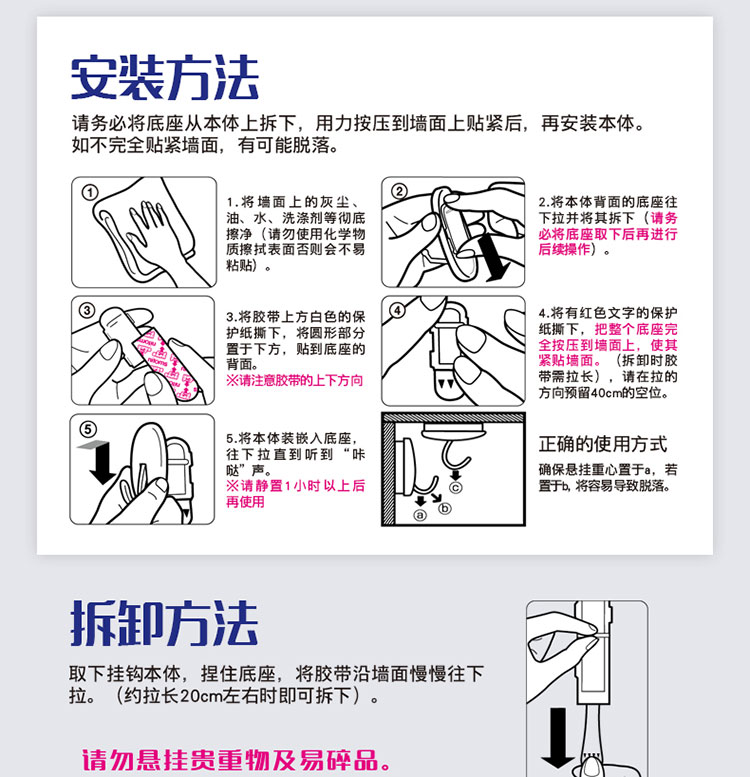 安装方法

请务必将底座从本体上拆下，用力按压到墙面上贴紧后，再安装本体。如不完全贴紧墙面，有可能脱落。

①

1.将墙面上的灰尘、油、水、洗涤剂等彻底擦净（请勿使用化学物质擦拭表面否则会不易粘贴）。

②

2.将本体背面的底座往下拉并将其拆下（请务必将底座取下后再进行后续操作）。

③

3.将胶带上方白色的保护纸撕下，将圆形部分置于下方，贴到底座的背面。
※请注意胶带的上下方向

④

4.将有红色文字的保护纸撕下，把整个底座完全按压到墙面上，使其紧贴墙面。（拆卸时胶带需拉长），请在拉的方向预留40cm的空位。

⑤

5.将本体装嵌入底座，往下拉直到听到“咔哒”声。
※请静置1小时以上后再使用

ⓐ ⓑ ⓒ

正确的使用方式
确保悬挂重心置于a，若置于b, 将容易导致脱落。

拆卸方法

取下挂钩本体，捏住底座，将胶带沿墙面慢慢往下拉。（约拉长20cm左右时即可拆下）。

请勿悬挂贵重物及易碎品。