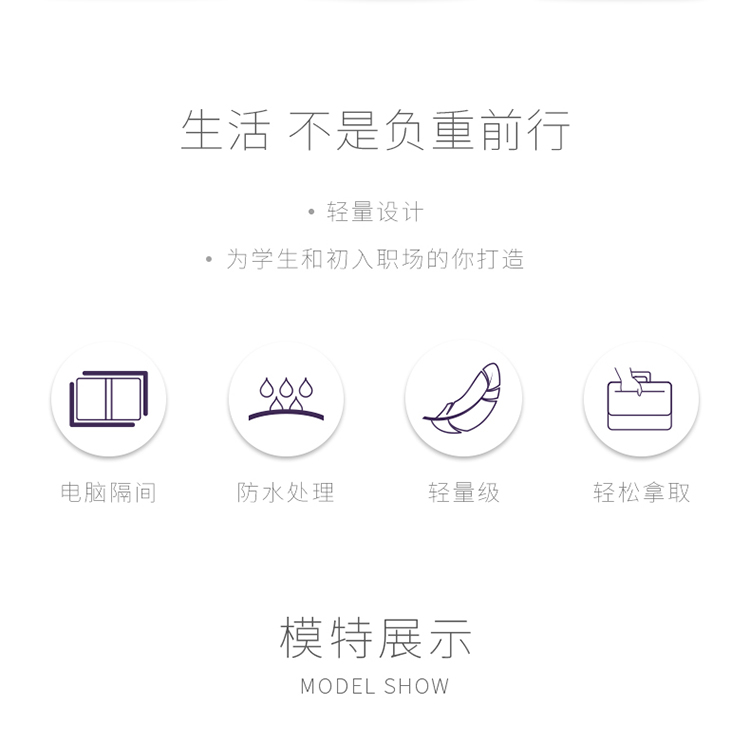 生活 不是负重前行

• 轻量设计

• 为学生和初入职场的你打造

电脑隔间

防水处理

轻量级

轻松拿取

模特展示

MODEL SHOW