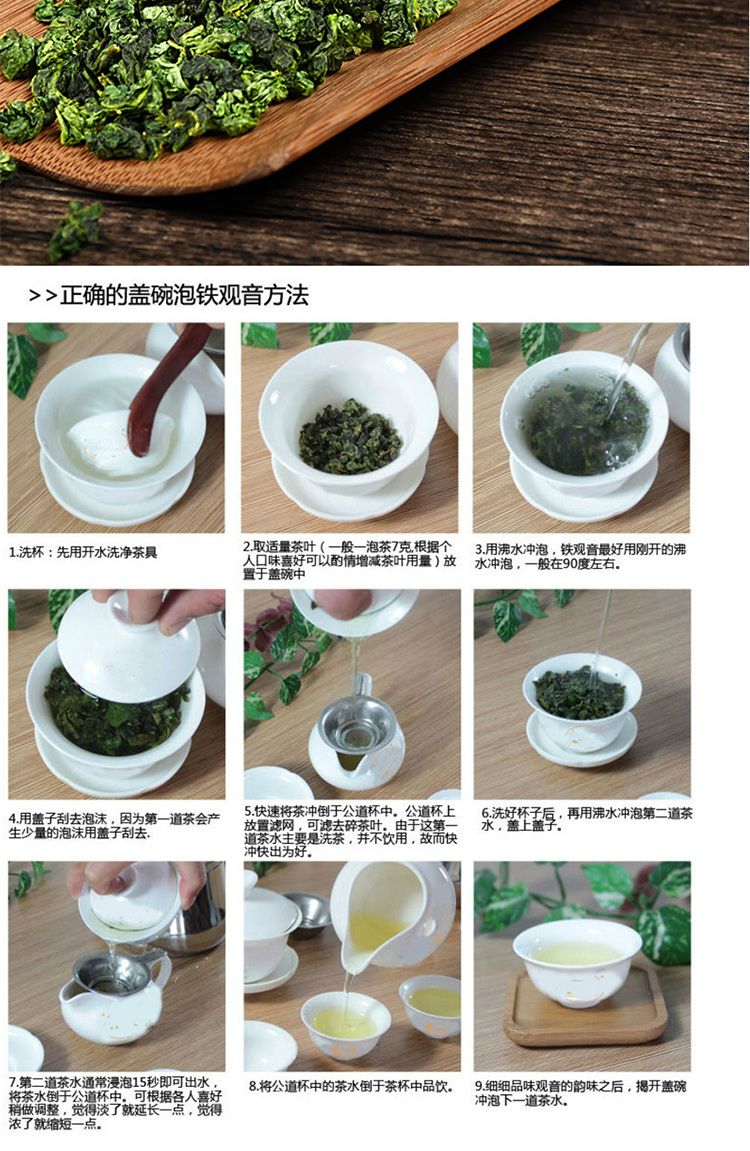 >>正确的盖碗泡铁观音方法

1.洗杯：先用开水洗净茶具

2.取适量茶叶（一般一泡茶7克,根据个人口味喜好可以酌情增减茶叶用量）放置于盖碗中

3.用沸水冲泡，铁观音最好用刚开的沸水冲泡，一般在90度左右。

4.用盖子刮去泡沫，因为第一道茶会产生少量的泡沫用盖子刮去.

5.快速将茶冲倒于公道杯中。公道杯上放置滤网，可滤去碎茶叶。由于这第一道茶水主要是洗茶，并不饮用，故而快冲快出为好。

6.洗好杯子后，再用沸水冲泡第二道茶水，盖上盖子。

7.第二道茶水通常浸泡15秒即可出水，将茶水倒于公道杯中。可根据各人喜好稍做调整，觉得淡了就延长一点，觉得浓了就缩短一点。

8.将公道杯中的茶水倒于茶杯中品饮。

9.细细品味观音的韵味之后，揭开盖碗冲泡下一道茶水。