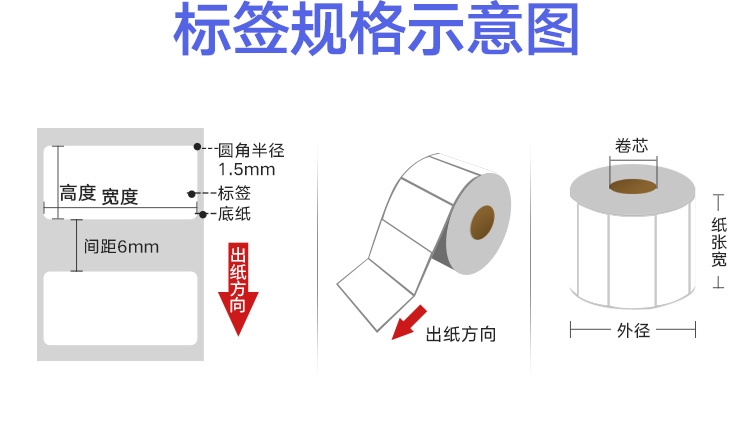 标签规格示意图

圆角半径 1.5mm
高度
宽度
标签
底纸
间距6mm
出纸方向

出纸方向

卷芯
纸张宽
外径