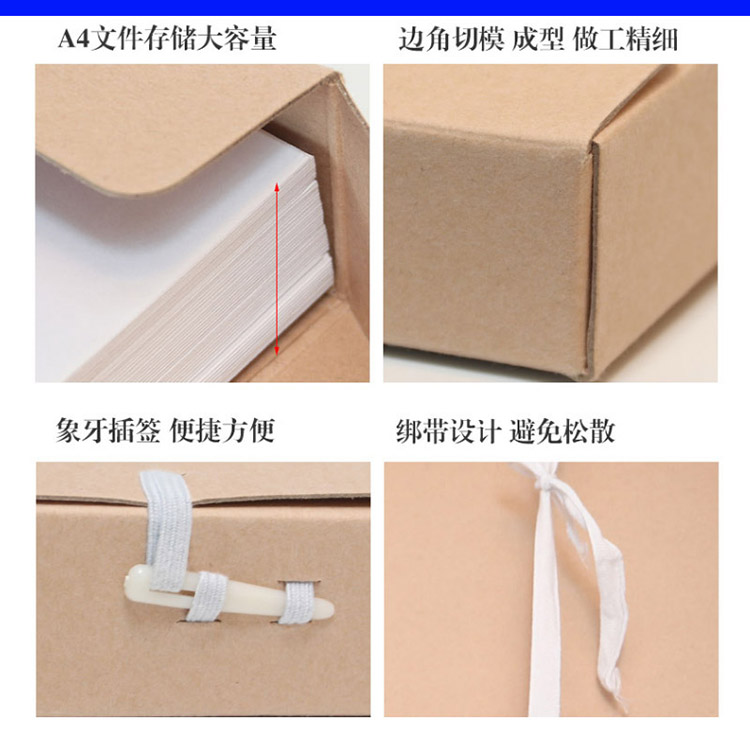 A4文件存储大容量

边角切模 成型 做工精细

象牙插签 便捷方便

绑带设计 避免松散