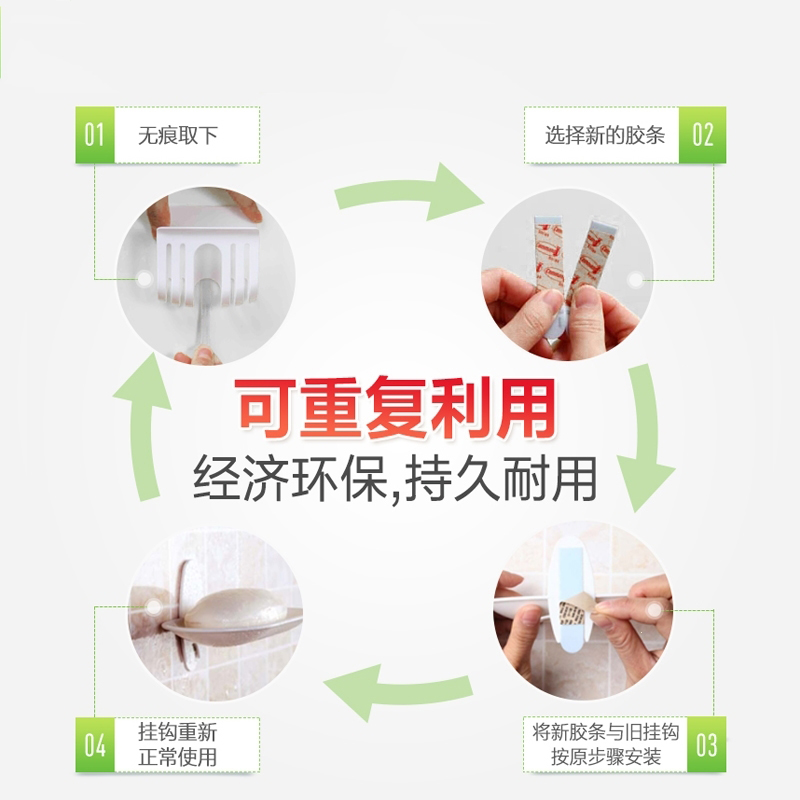 01 无痕取下

选择新的胶条 02

可重复利用

经济环保,持久耐用

04 挂钩重新正常使用

将新胶条与旧挂钩按原步骤安装 03