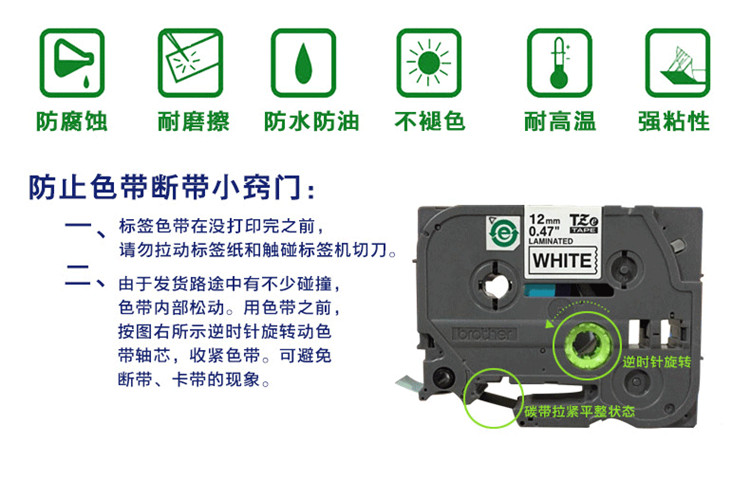 防腐蚀 耐磨擦 防水防油 不褪色 耐高温 强粘性

防止色带断带小窍门：

一、标签色带在没打印完之前，请勿拉动标签纸和触碰标签机切刀。

二、由于发货路途中有不少碰撞，色带内部松动。用色带之前，按图右所示逆时针旋转动色带轴芯，收紧色带。可避免断带、卡带的现象。

12mm 0.47" LAMINATED TZe TAPE

WHITE

brother

逆时针旋转

碳带拉紧平整状态