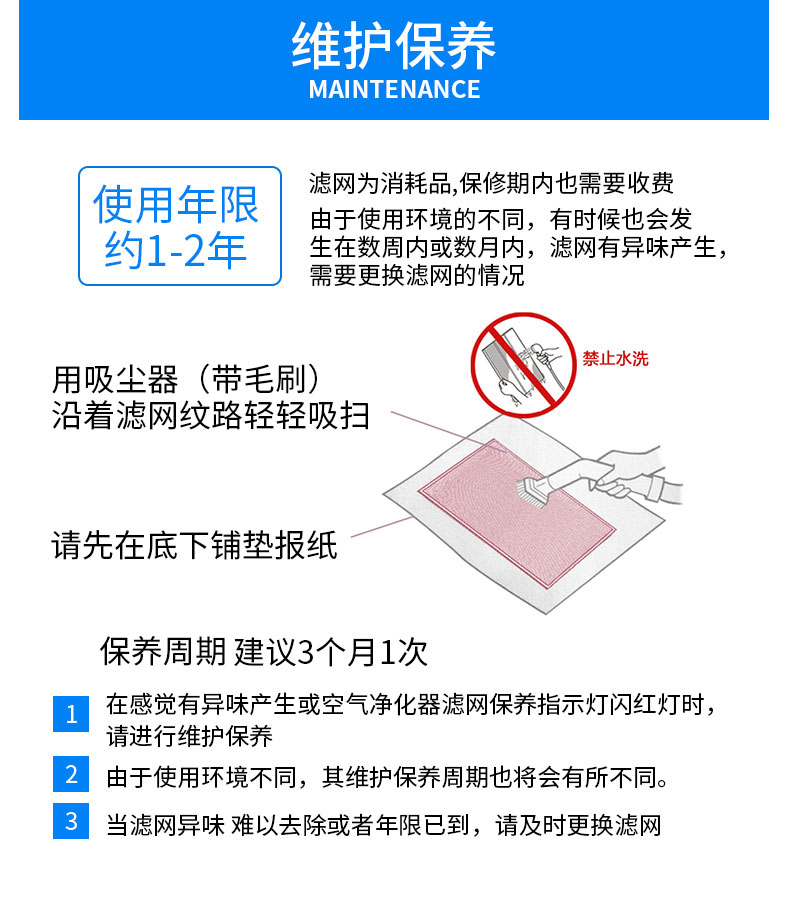 维护保养
MAINTENANCE

使用年限
约1-2年

滤网为消耗品,保修期内也需要收费
由于使用环境的不同，有时候也会发生在数周内或数月内，滤网有异味产生，需要更换滤网的情况

禁止水洗

用吸尘器（带毛刷）
沿着滤网纹路轻轻吸扫

请先在底下铺垫报纸

保养周期 建议3个月1次

1 在感觉有异味产生或空气净化器滤网保养指示灯闪红灯时，请进行维护保养

2 由于使用环境不同，其维护保养周期也将会有所不同。

3 当滤网异味 难以去除或者年限已到，请及时更换滤网