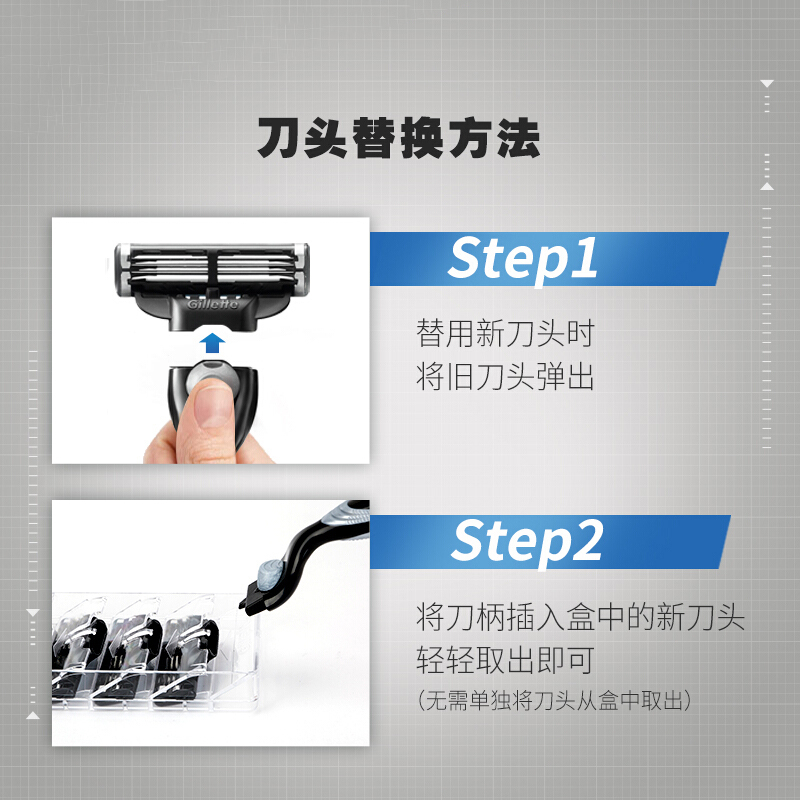 刀头替换方法

Gillette

Step1

替用新刀头时
将旧刀头弹出

Step2

将刀柄插入盒中的新刀头
轻轻取出即可
（无需单独将刀头从盒中取出）