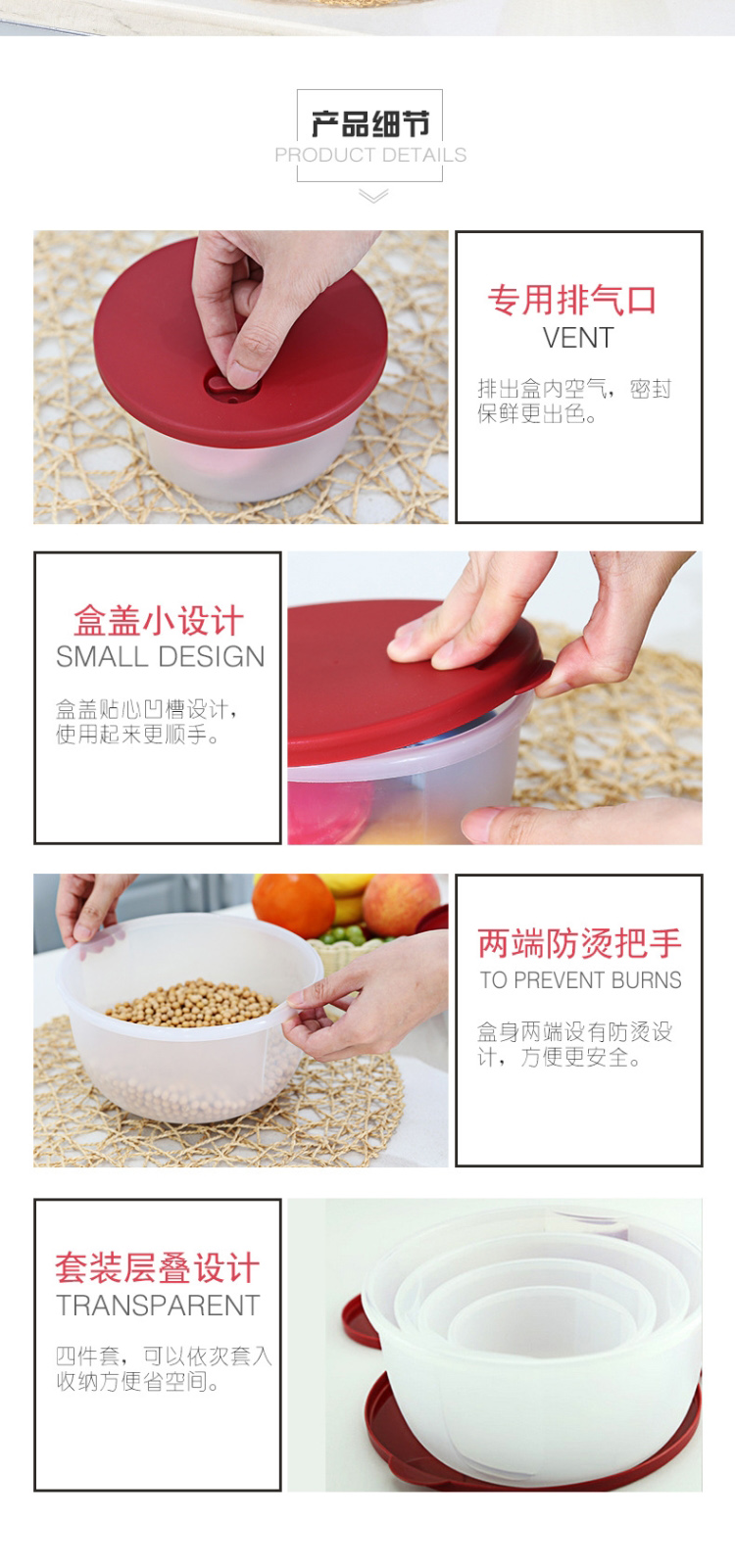 产品细节
PRODUCT DETAILS

专用排气口
VENT
排出盒内空气，密封保鲜更出色。

盒盖小设计
SMALL DESIGN
盒盖贴心凹槽设计，使用起来更顺手。

两端防烫把手
TO PREVENT BURNS
盒身两端设有防烫设计，方便更安全。

套装层叠设计
TRANSPARENT
四件套，可以依次套入收纳方便省空间。