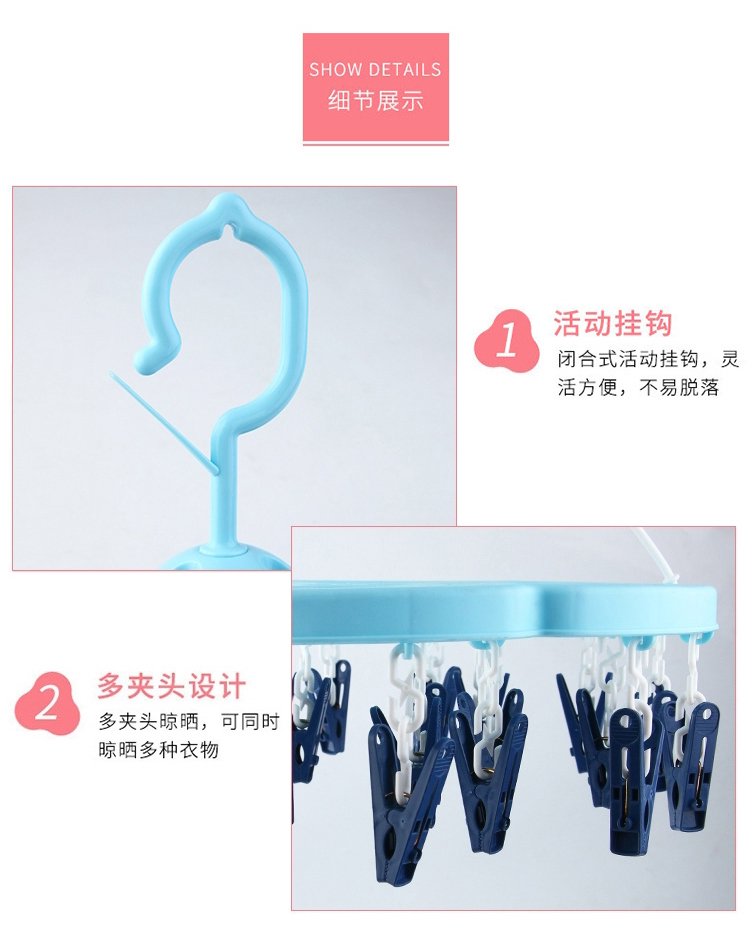 SHOW DETAILS
细节展示

1 活动挂钩
闭合式活动挂钩，灵活方便，不易脱落

2 多夹头设计
多夹头晾晒，可同时晾晒多种衣物